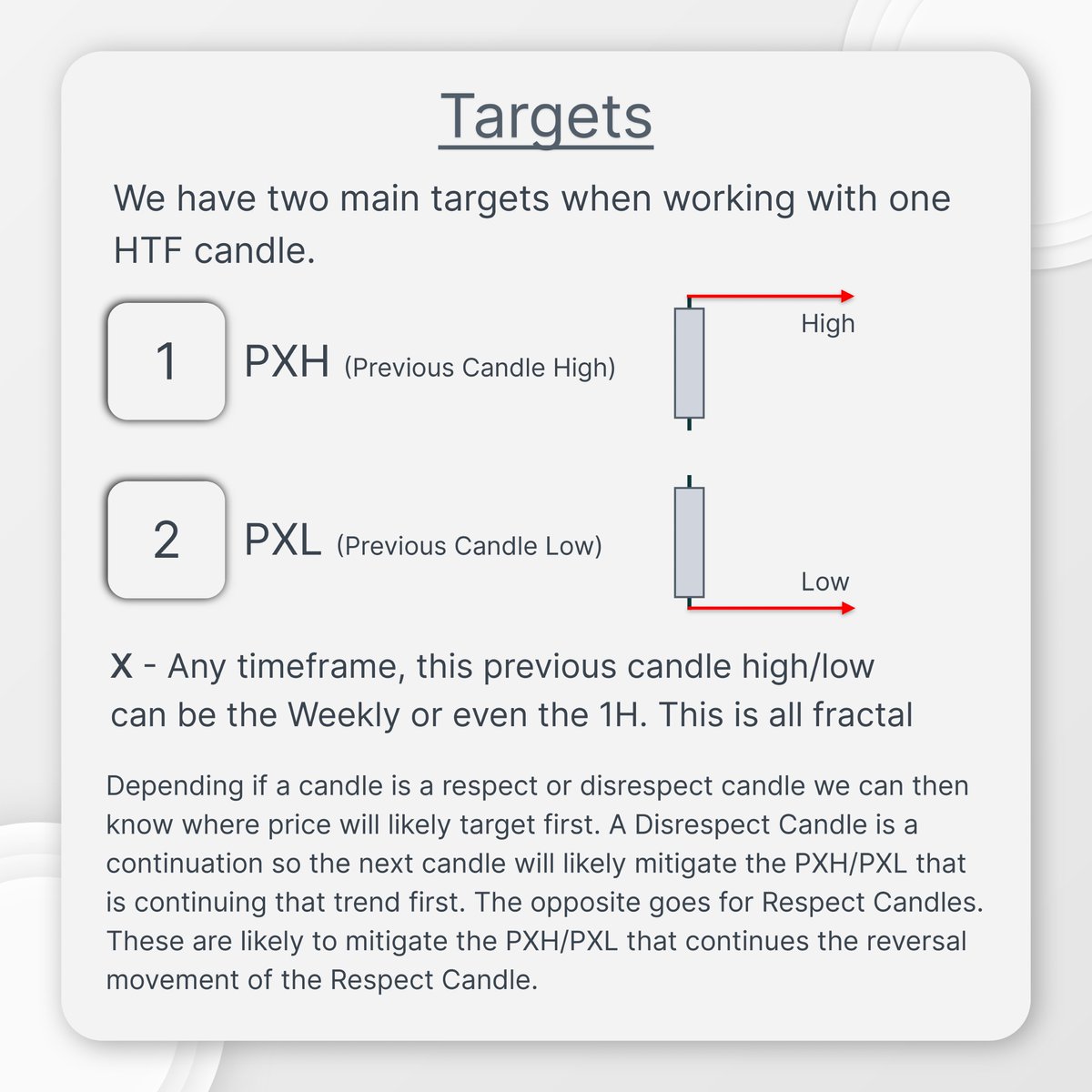 Targets

We have two main targets when working with one HTF candle.

1 PXH (Previous Candle High)

High

2 PXL (Previous Candle Low)

Low

X - Any timeframe, this previous candle high/low can be the Weekly or even the 1H. This is all fractal

Depending if a candle is a respect or disrespect candle we can then know where price will likely target first. A Disrespect Candle is a continuation so the next candle will likely mitigate the PXH/PXL that is continuing that trend first. The opposite goes for Respect Candles. These are likely to mitigate the PXH/PXL that continues the reversal movement of the Respect Candle.