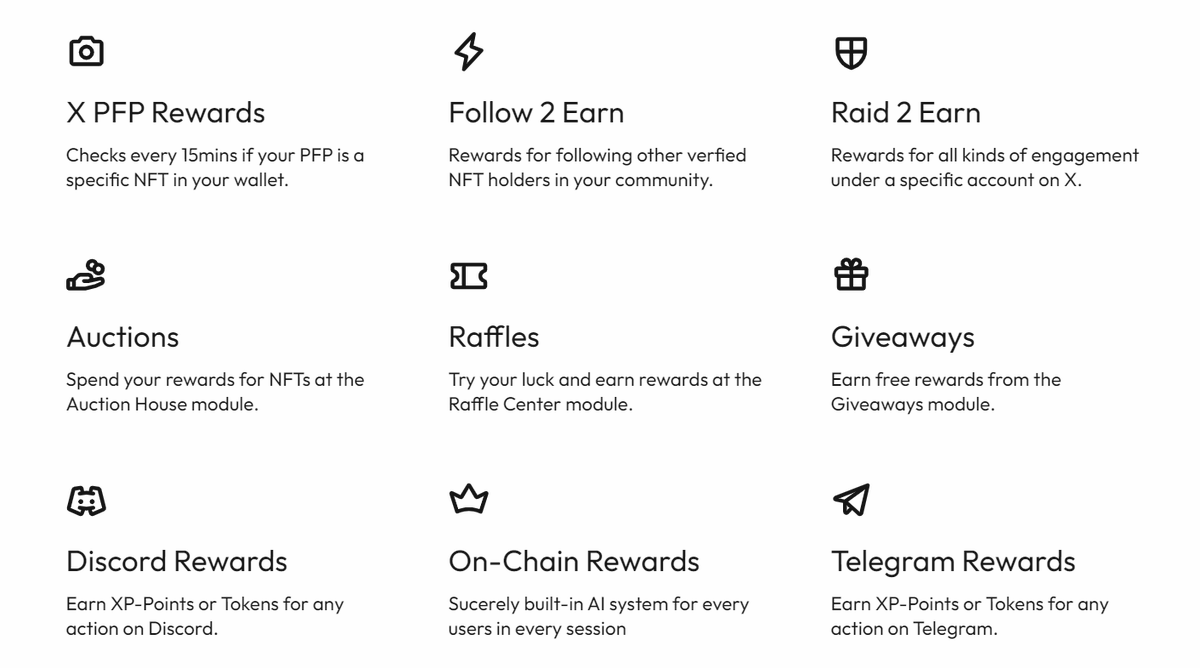 X PFP Rewards

Checks every 15mins if your PFP is a specific NFT in your wallet.

Follow 2 Earn

Rewards for following other verfied NFT holders in your community.

Raid 2 Earn

Rewards for all kinds of engagement under a specific account on X.

Auctions

Spend your rewards for NFTs at the Auction House module.

Raffles

Try your luck and earn rewards at the Raffle Center module.

Giveaways

Earn free rewards from the Giveaways module.

Discord Rewards

Earn XP-Points or Tokens for any action on Discord.

On-Chain Rewards

Sucerely built-in AI system for every users in every session

Telegram Rewards

Earn XP-Points or Tokens for any action on Telegram.