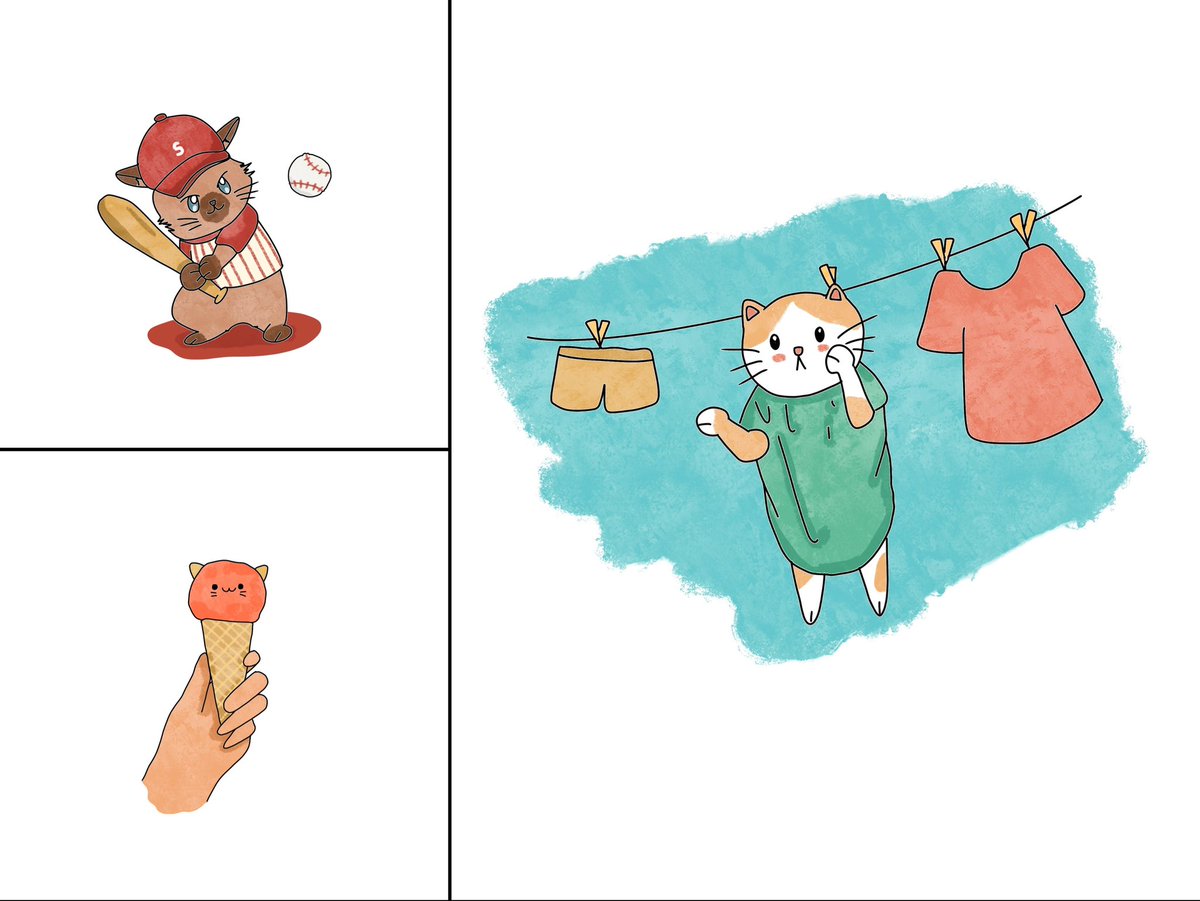 S