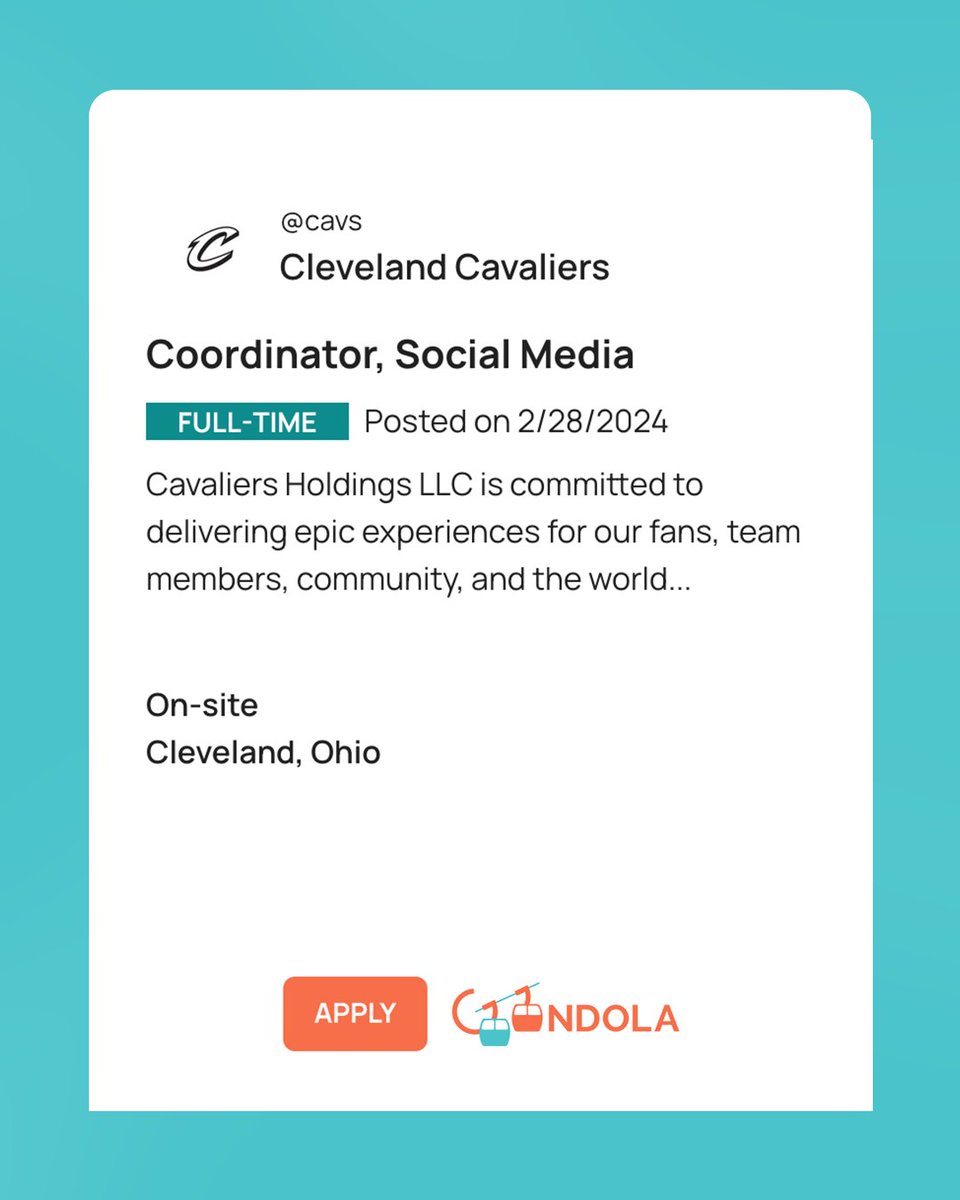 @cavs
Cleveland Cavaliers

Coordinator, Social Media

FULL-TIME Posted on 2/28/2024

Cavaliers Holdings LLC is committed to delivering epic experiences for our fans, team members, community, and the world...

On-site
Cleveland, Ohio

APPLY

GONDOLA