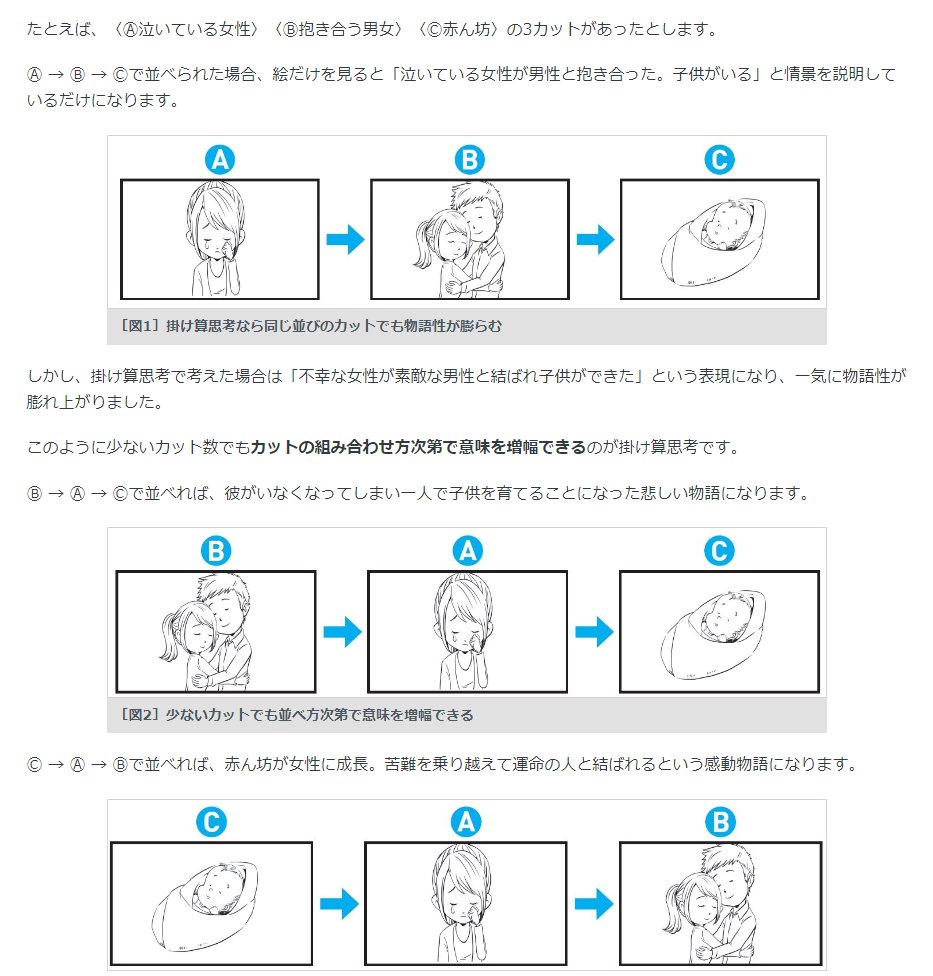 たとえば、〈Ⓐ泣いている女性〉〈Ⓑ抱き合う男女〉〈Ⓒ赤ん坊〉の3カットがあったとします。

Ⓐ → Ⓑ → Ⓒで並べられた場合、絵だけを見ると「泣いている女性が男性と抱き合った。子供がいる」と情景を説明しているだけになります。

A B C

［図1］掛け算思考なら同じ並びのカットでも物語性が膨らむ

しかし、掛け算思考で考えた場合は「不幸な女性が素敵な男性と結ばれ子供ができた」という表現になり、一気に物語性が膨れ上がりました。

このように少ないカット数でもカットの組み合わせ方次第で意味を増幅できるのが掛け算思考です。

Ⓑ → Ⓐ → Ⓒで並べれば、彼がいなくなってしまい一人で子供を育てることになった悲しい物語になります。

B A C

［図2］少ないカットでも並べ方次第で意味を増幅できる

Ⓒ → Ⓐ → Ⓑで並べれば、赤ん坊が女性に成長。苦難を乗り越えて運命の人と結ばれるという感動物語になります。

C A B