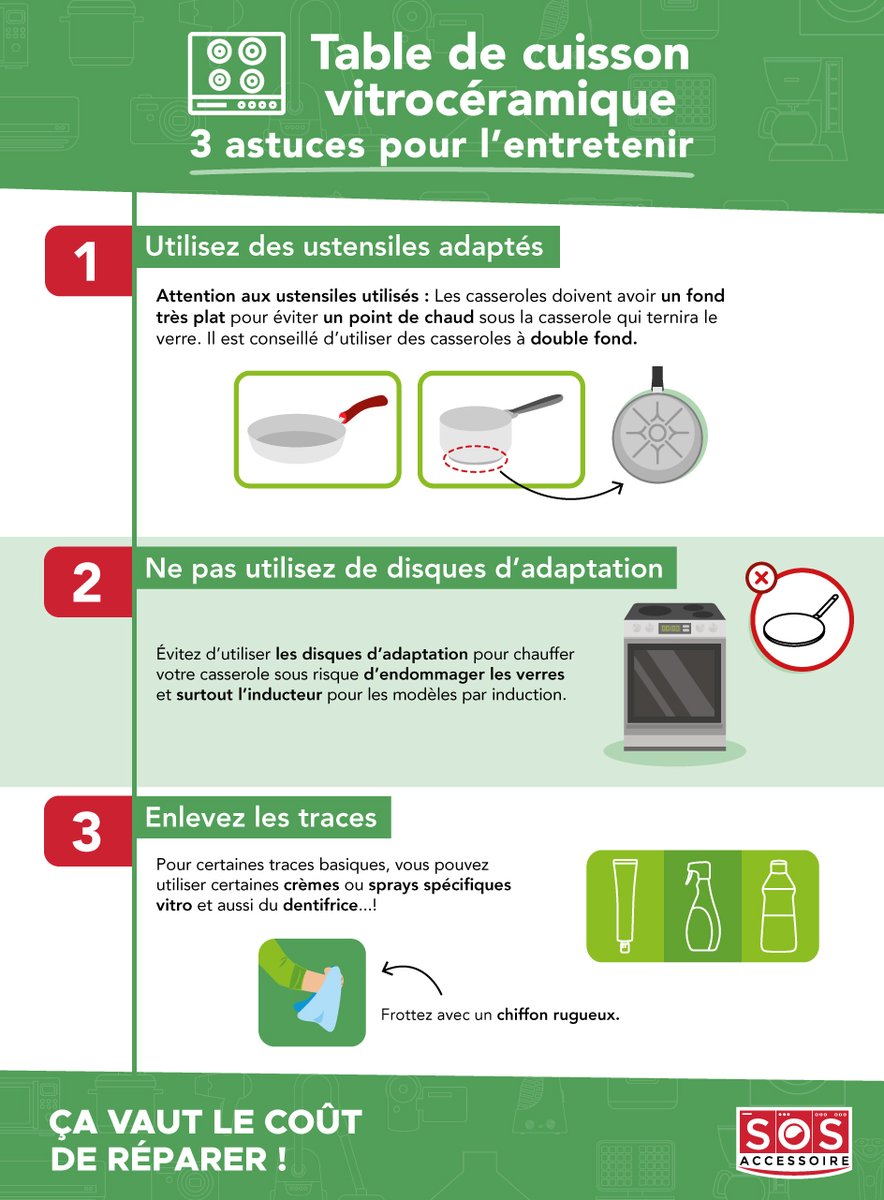 Table de cuisson vitrocéramique
3 astuces pour l'entretenir

1
Utilisez des ustensiles adaptés

Attention aux ustensiles utilisés : Les casseroles doivent avoir un fond très plat pour éviter un point de chaud sous la casserole qui ternira le verre. Il est conseillé d'utiliser des casseroles à double fond.

2
Ne pas utilisez de disques d'adaptation

Évitez d'utiliser les disques d'adaptation pour chauffer votre casserole sous risque d'endommager les verres et surtout l'inducteur pour les modèles par induction.

3
Enlevez les traces

Pour certaines traces basiques, vous pouvez utiliser certaines crèmes ou sprays spécifiques vitro et aussi du dentifrice...!

Frottez avec un chiffon rugueux.

ÇA VAUT LE COÛT DE RÉPARER !

SOS ACCESSOIRE