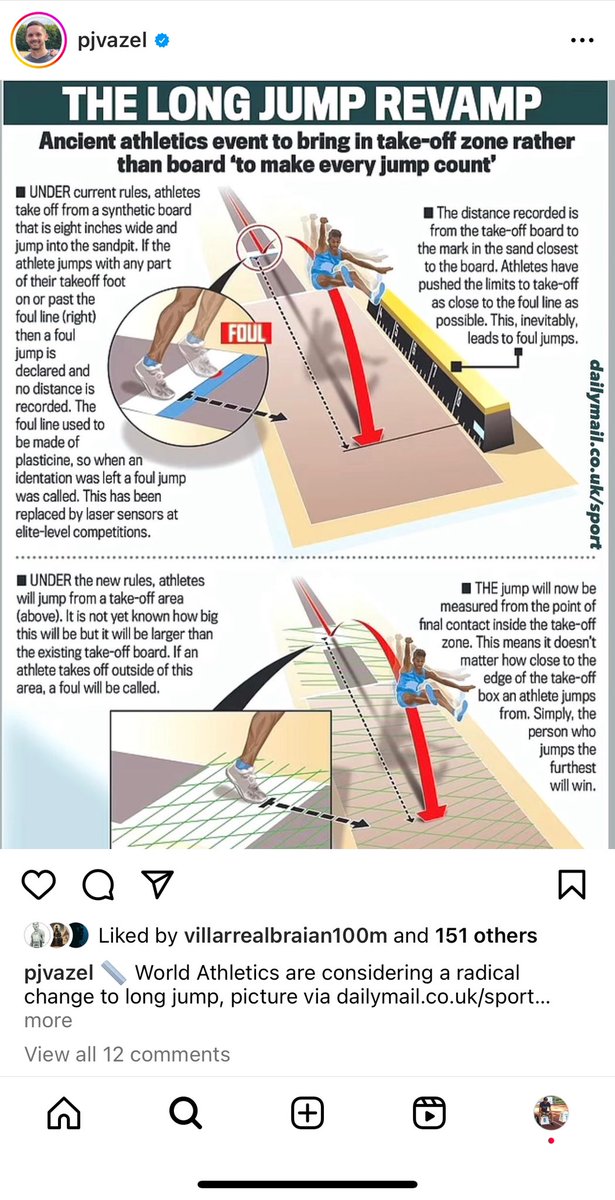 pjvazel

THE LONG JUMP REVAMP

Ancient athletics event to bring in take-off zone rather than board 'to make every jump count'

■ UNDER current rules, athletes take off from a synthetic board that is eight inches wide and jump into the sandpit. If the athlete jumps with any part of their takeoff foot on or past the foul line (right) then a foul jump is declared and no distance is recorded. The foul line used to be made of plasticine, so when an identation was left a foul jump was called. This has been replaced by laser sensors at elite-level competitions.

FOUL

■ The distance recorded is from the take-off board to the mark in the sand closest to the board. Athletes have pushed the limits to take-off as close to the foul line as possible. This, inevitably, leads to foul jumps.

dailymail.co.uk/sport

■ UNDER the new rules, athletes will jump from a take-off area (above). It is not yet known how big this will be but it will be larger than the existing take-off board. If an athlete takes off outside of this area, a foul will be called.

■ THE jump will now be measured from the point of final contact inside the take-off zone. This means it doesn't matter how close to the edge of the take-off box an athlete jumps from. Simply, the person who jumps the furthest will win.

Liked by villarrealbraian100m and 151 others

pjvazel 📏 World Athletics are considering a radical change to long jump, picture via dailymail.co.uk/sport... more

View all 12 comments