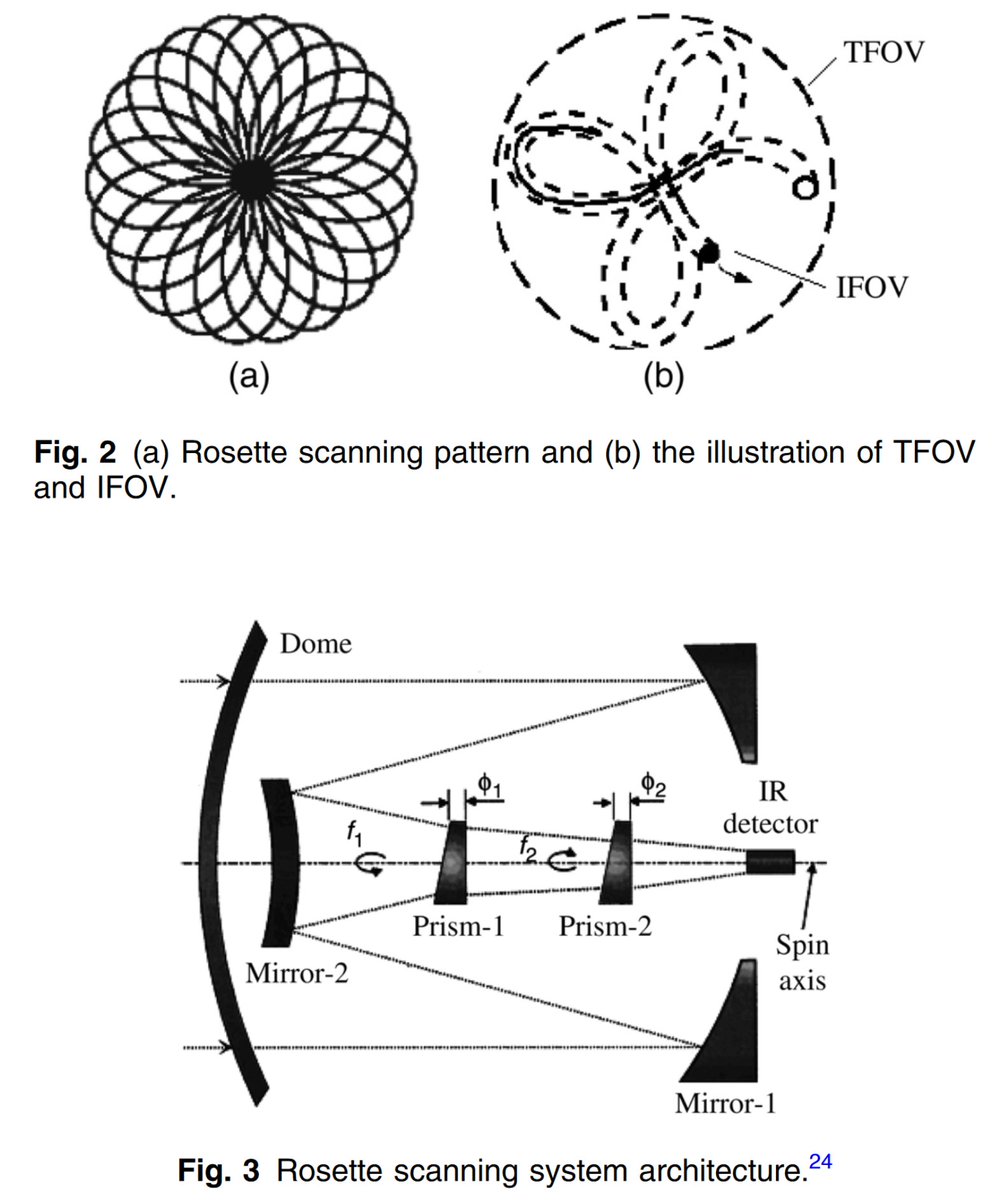 TFOV

IFOV

(a)

(b)

**Fig. 2** (a) Rosette scanning pattern and (b) the illustration of TFOV and IFOV.

Dome

$\phi_1$

$\phi_2$

IR detector

$f_1$

$f_2$

Prism-1

Prism-2

Mirror-2

Spin axis

Mirror-1

**Fig. 3** Rosette scanning system architecture.$^{24}$