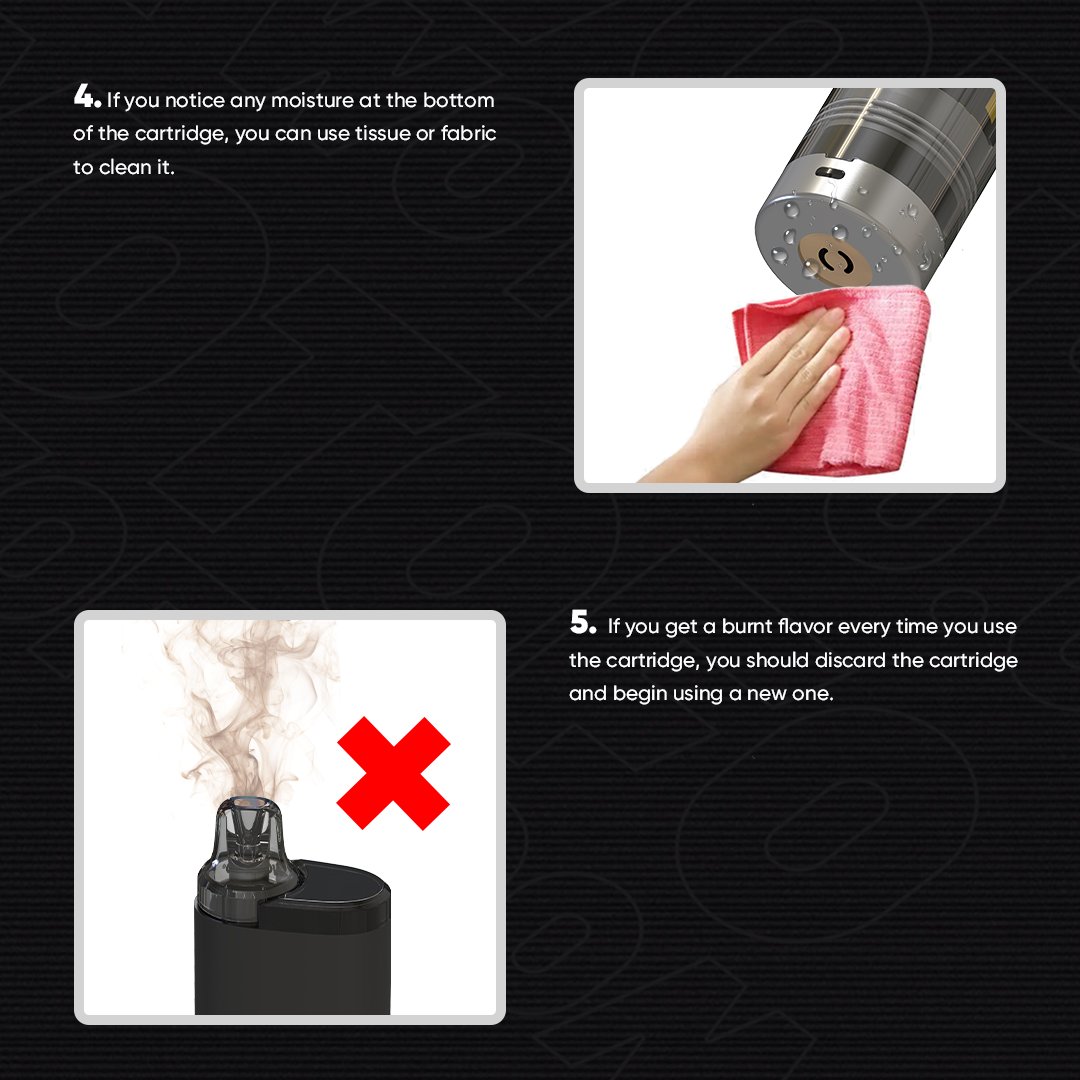 4. If you notice any moisture at the bottom of the cartridge, you can use tissue or fabric to clean it.

5. If you get a burnt flavor every time you use the cartridge, you should discard the cartridge and begin using a new one.