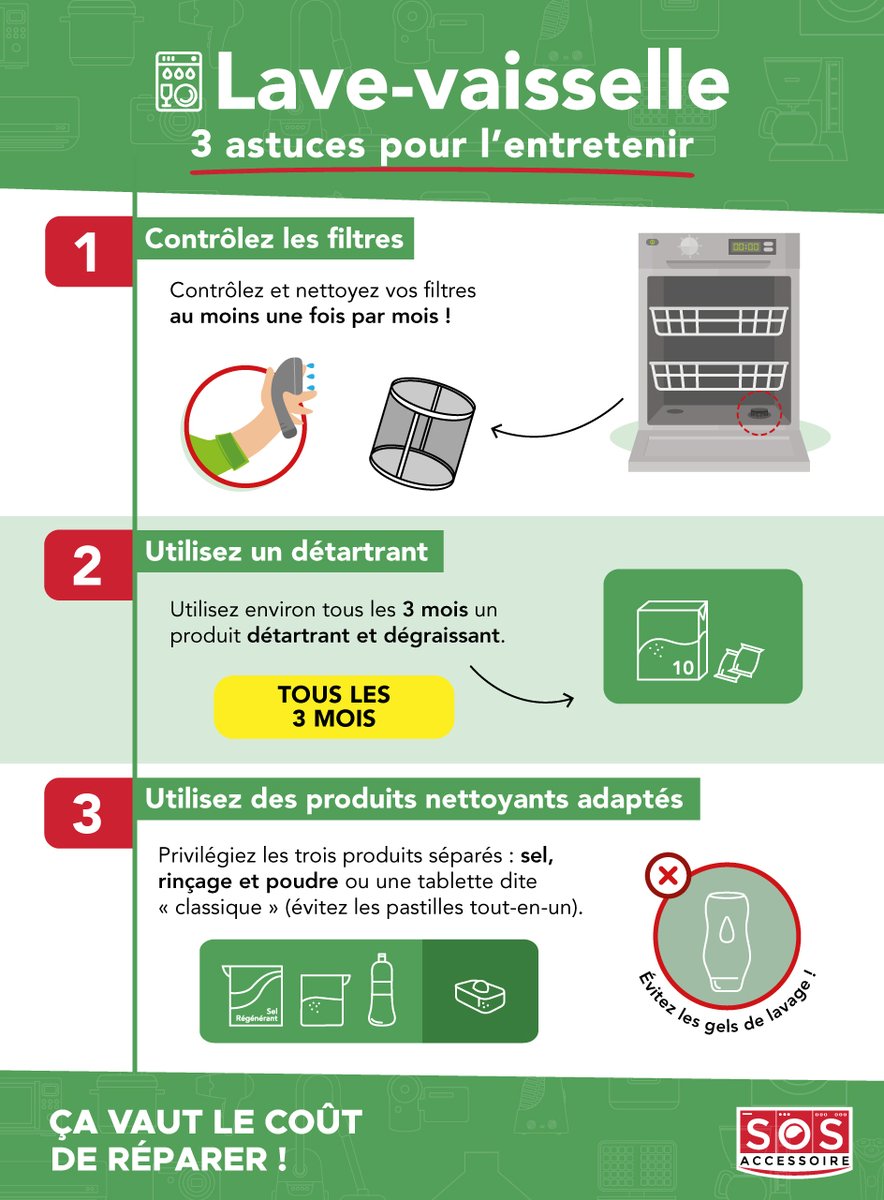 Lave-vaisselle
3 astuces pour l'entretenir

1 Contrôlez les filtres

Contrôlez et nettoyez vos filtres au moins une fois par mois !

00:00

2 Utilisez un détartrant

Utilisez environ tous les 3 mois un produit détartrant et dégraissant.

TOUS LES 3 MOIS

10

3 Utilisez des produits nettoyants adaptés

Privilégiez les trois produits séparés : sel, rinçage et poudre ou une tablette dite « classique » (évitez les pastilles tout-en-un).

Sel Régénérant

Évitez les gels de lavage !

ÇA VAUT LE COÛT DE RÉPARER !

SOS ACCESSOIRE