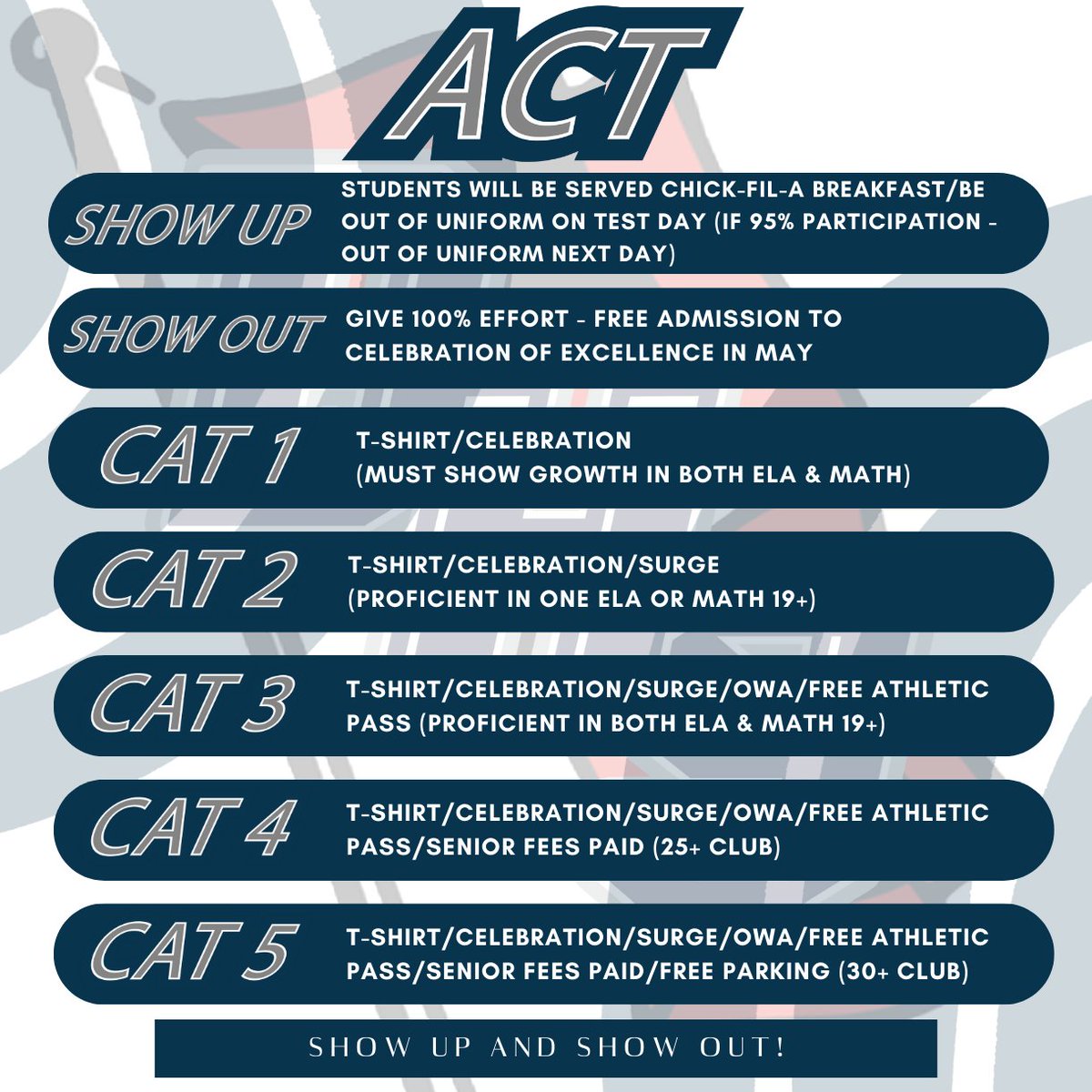 ACT

SHOW UP
STUDENTS WILL BE SERVED CHICK-FIL-A BREAKFAST/BE OUT OF UNIFORM ON TEST DAY (IF 95% PARTICIPATION - OUT OF UNIFORM NEXT DAY)

SHOW OUT
GIVE 100% EFFORT - FREE ADMISSION TO CELEBRATION OF EXCELLENCE IN MAY

CAT 1
T-SHIRT/CELEBRATION
(MUST SHOW GROWTH IN BOTH ELA & MATH)

CAT 2
T-SHIRT/CELEBRATION/SURGE
(PROFICIENT IN ONE ELA OR MATH 19+)

CAT 3
T-SHIRT/CELEBRATION/SURGE/OWA/FREE ATHLETIC PASS (PROFICIENT IN BOTH ELA & MATH 19+)

CAT 4
T-SHIRT/CELEBRATION/SURGE/OWA/FREE ATHLETIC PASS/SENIOR FEES PAID (25+ CLUB)

CAT 5
T-SHIRT/CELEBRATION/SURGE/OWA/FREE ATHLETIC PASS/SENIOR FEES PAID/FREE PARKING (30+ CLUB)

SHOW UP AND SHOW OUT!