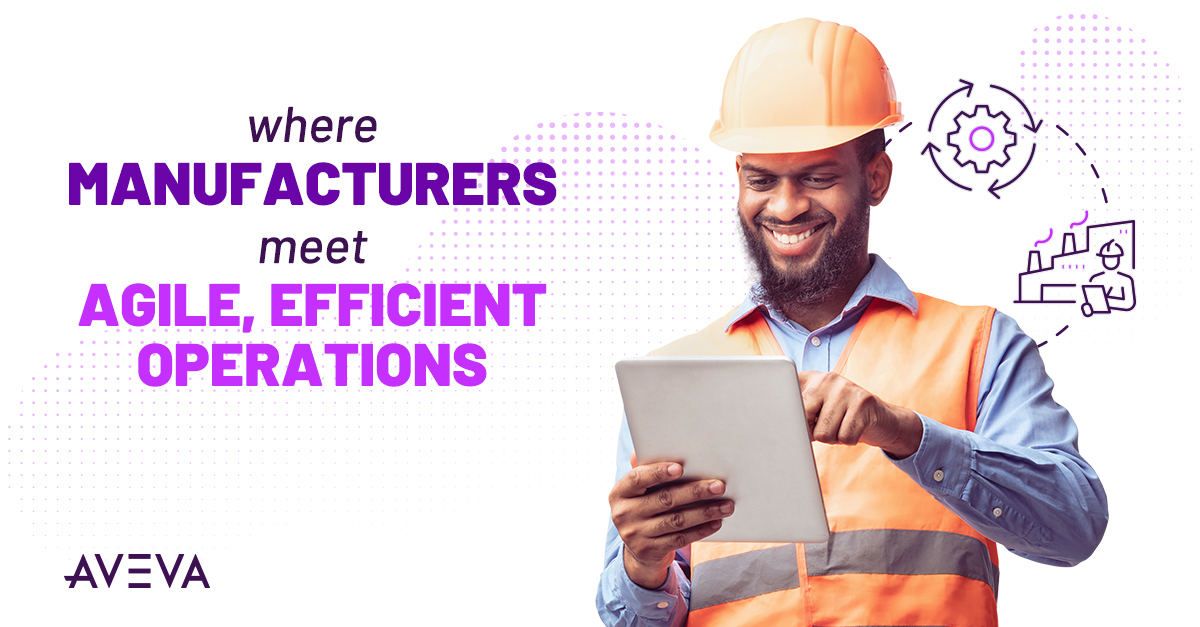 where
MANUFACTURERS
meet
AGILE, EFFICIENT
OPERATIONS

AVEVA