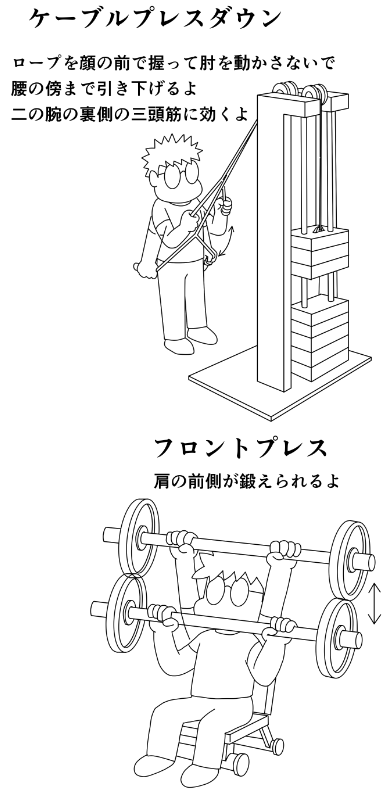 ケーブルプレスダウン

ロープを顔の前で握って肘を動かさないで
腰の傍まで引き下げるよ
二の腕の裏側の三頭筋に効くよ

フロントプレス

肩の前側が鍛えられるよ