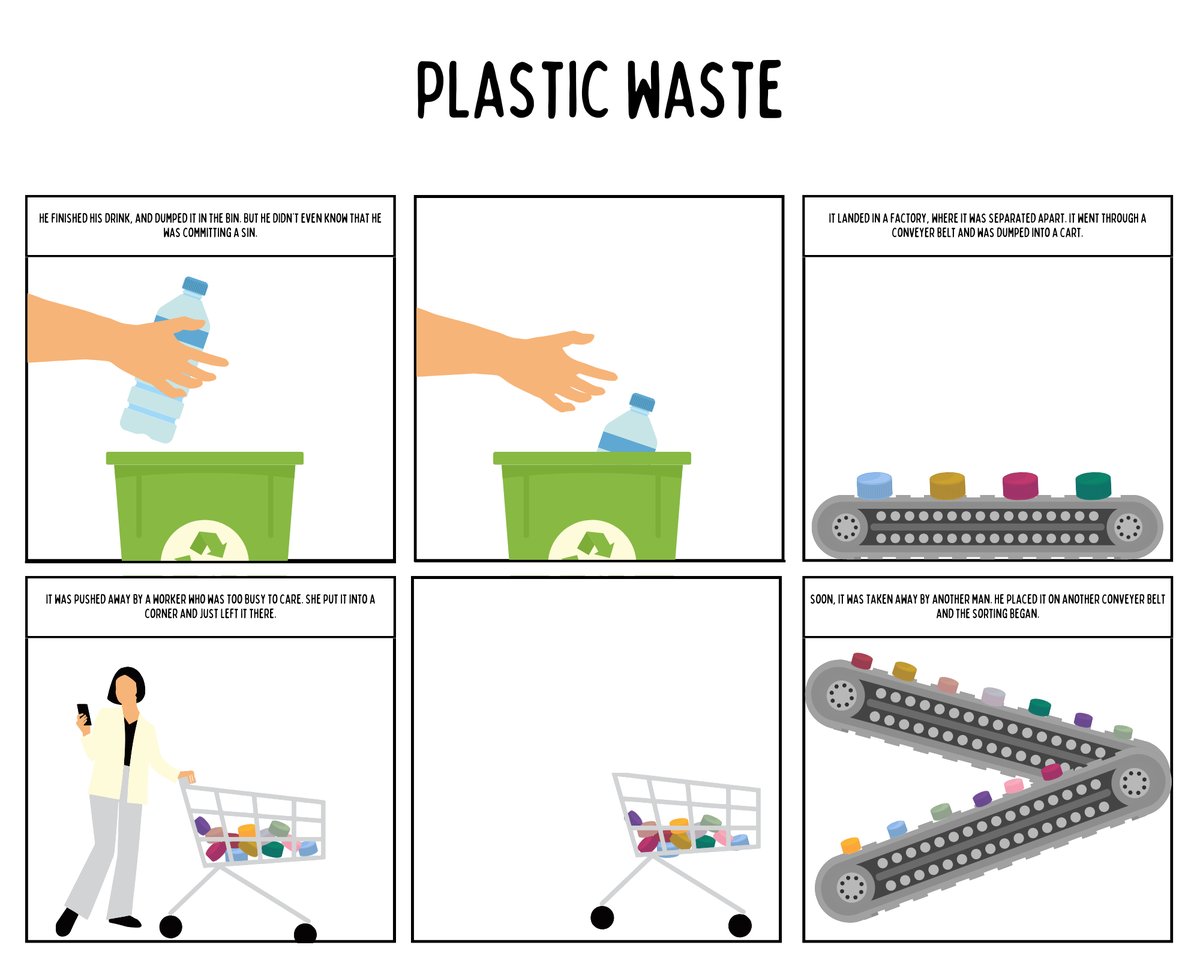 PLASTIC WASTE

HE FINISHED HIS DRINK, AND DUMPED IT IN THE BIN. BUT HE DIDN'T EVEN KNOW THAT HE WAS COMMITTING A SIN.

IT LANDED IN A FACTORY, WHERE IT WAS SEPARATED APART. IT WENT THROUGH A CONVEYER BELT AND WAS DUMPED INTO A CART.

IT WAS PUSHED AWAY BY A WORKER WHO WAS TOO BUSY TO CARE. SHE PUT IT INTO A CORNER AND JUST LEFT IT THERE.

SOON, IT WAS TAKEN AWAY BY ANOTHER MAN. HE PLACED IT ON ANOTHER CONVEYER BELT AND THE SORTING BEGAN.