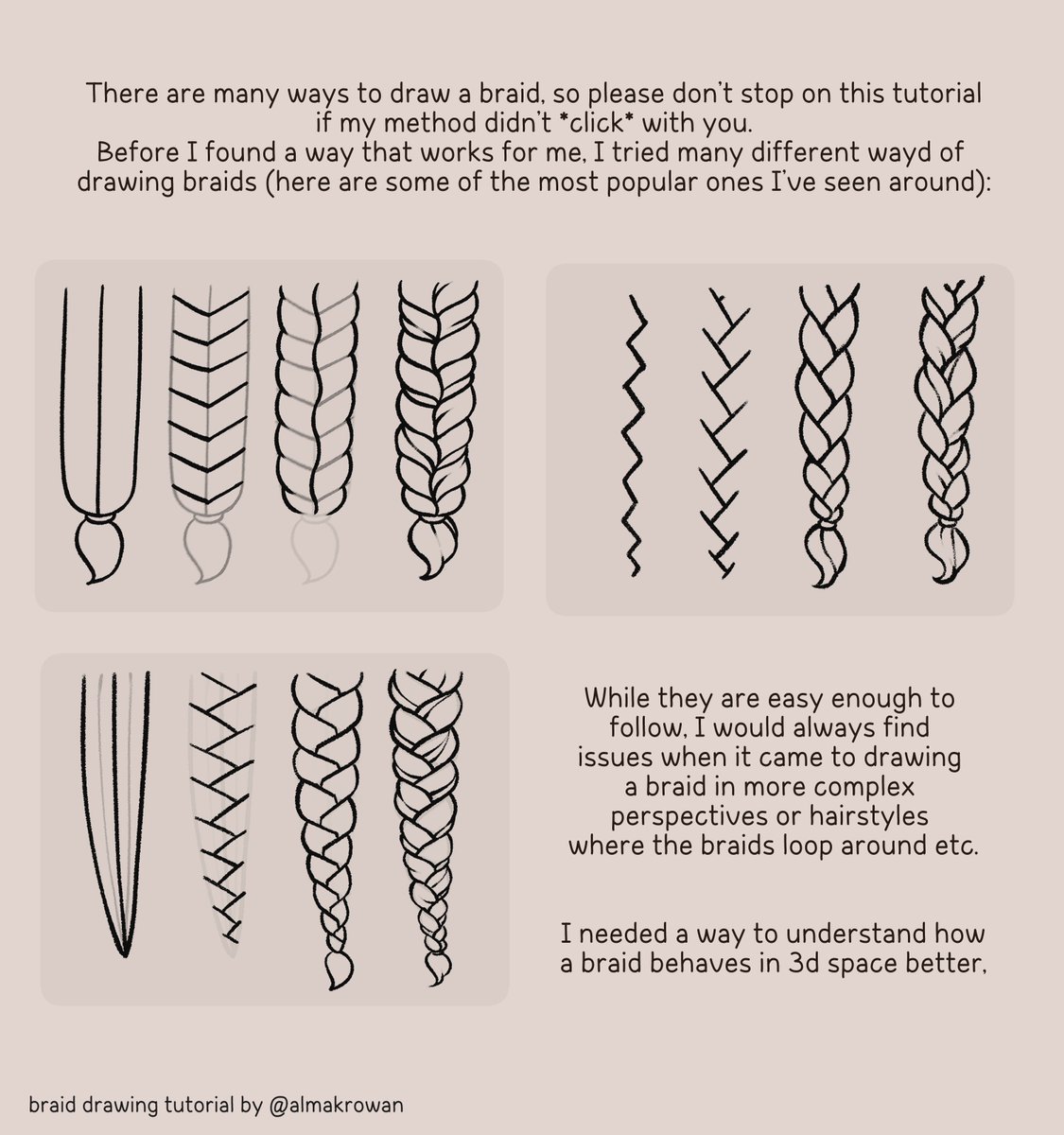 There are many ways to draw a braid, so please don't stop on this tutorial if my method didn't *click* with you.
Before I found a way that works for me, I tried many different wayd of drawing braids (here are some of the most popular ones I've seen around):

While they are easy enough to follow, I would always find issues when it came to drawing a braid in more complex perspectives or hairstyles where the braids loop around etc.

I needed a way to understand how a braid behaves in 3d space better,

braid drawing tutorial by @almakrowan