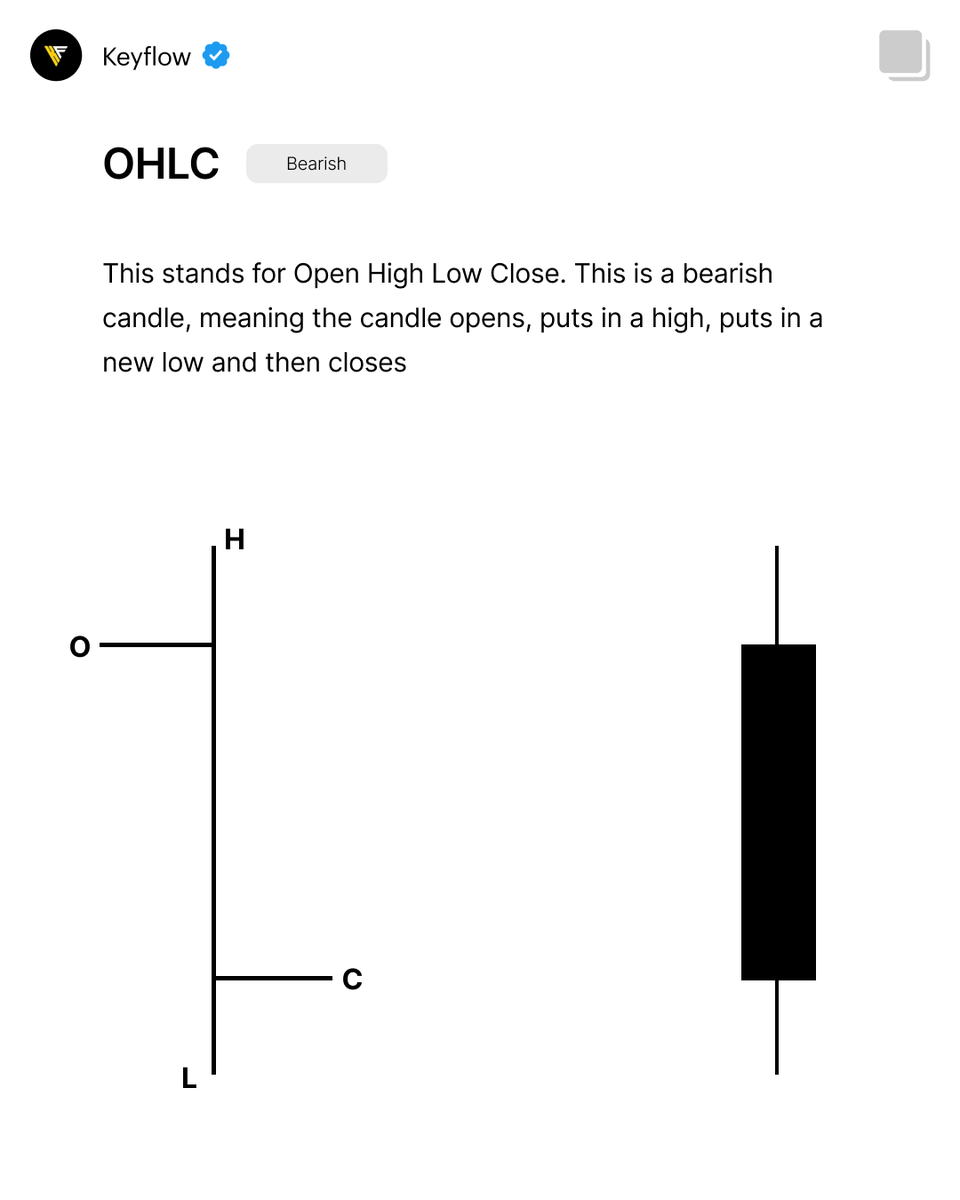 Keyflow

OHLC Bearish

This stands for Open High Low Close. This is a bearish candle, meaning the candle opens, puts in a high, puts in a new low and then closes

H
O
C
L