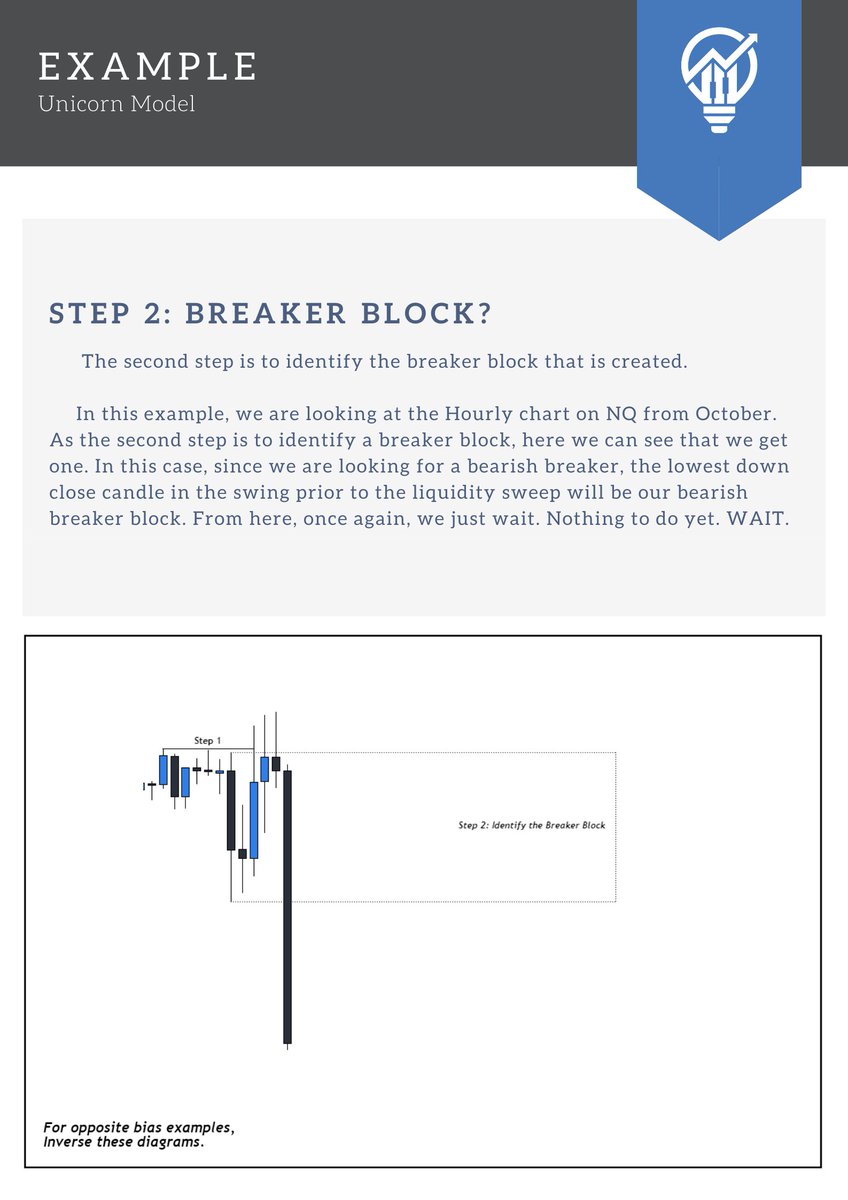 EXAMPLE
Unicorn Model

STEP 2: BREAKER BLOCK?

The second step is to identify the breaker block that is created.

In this example, we are looking at the Hourly chart on NQ from October. As the second step is to identify a breaker block, here we can see that we get one. In this case, since we are looking for a bearish breaker, the lowest down close candle in the swing prior to the liquidity sweep will be our bearish breaker block. From here, once again, we just wait. Nothing to do yet. WAIT.

Step 1

Step 2: Identify the Breaker Block

For opposite bias examples, Inverse these diagrams.