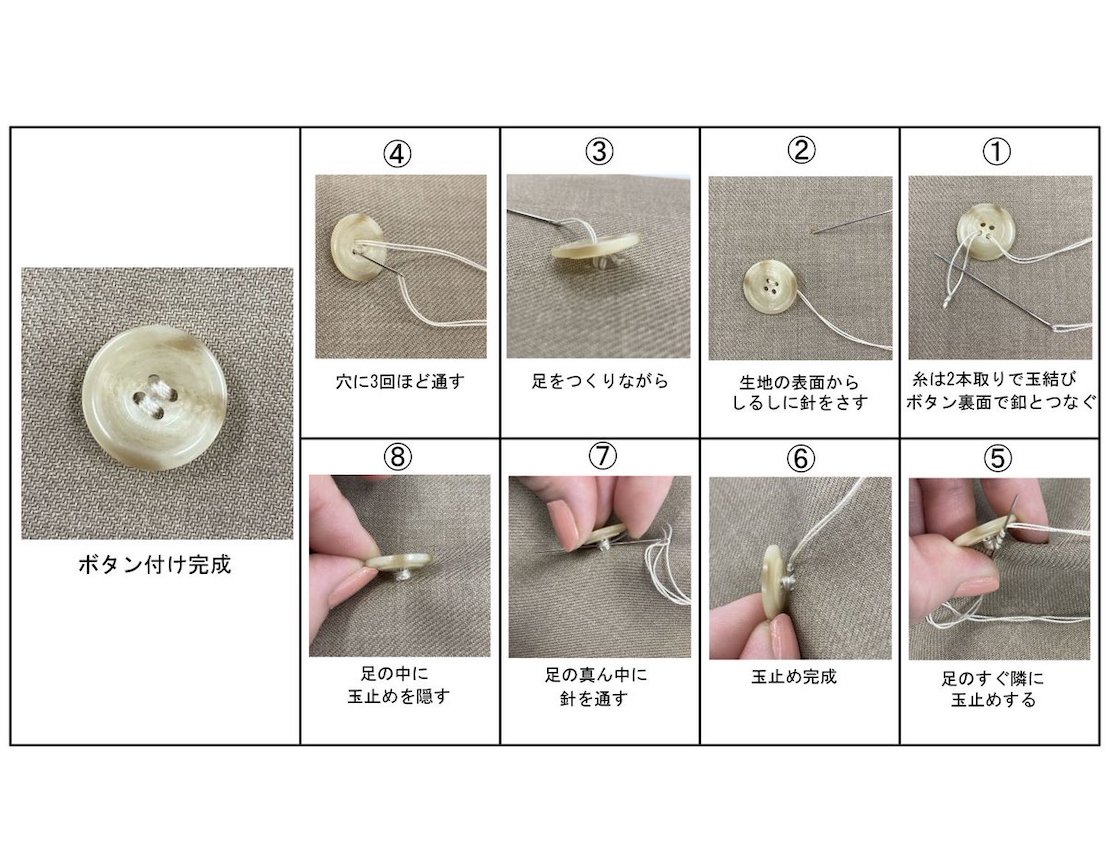 ボタン付け完成

④
穴に3回ほど通す

③
足をつくりながら

②
生地の表面から
しるしに針をさす

①
糸は2本取りで玉結び
ボタン裏面で釦とつなぐ

⑧
足の中に
玉止めを隠す

⑦
足の真ん中に
針を通す

⑥
玉止め完成

⑤
足のすぐ隣に
玉止めする