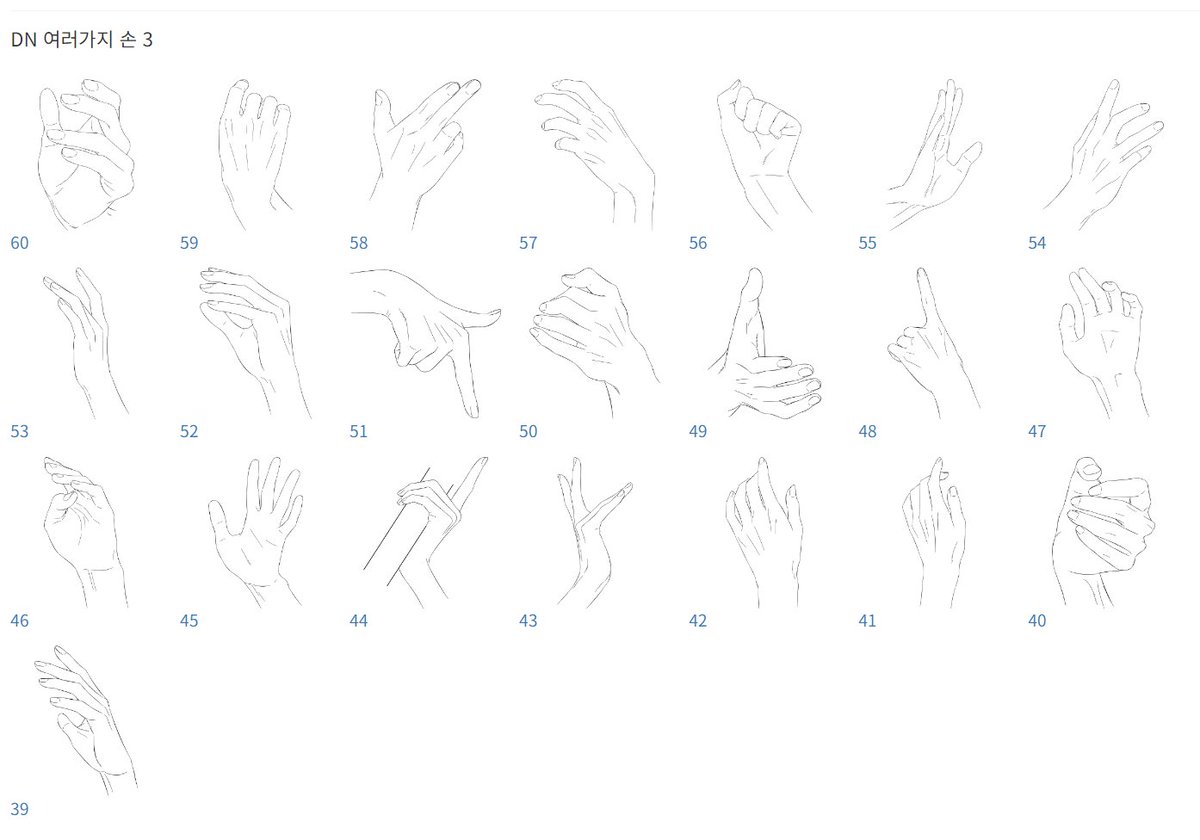 DN 여러가지 손 3

60 59 58 57 56 55 54

53 52 51 50 49 48 47

46 45 44 43 42 41 40

39