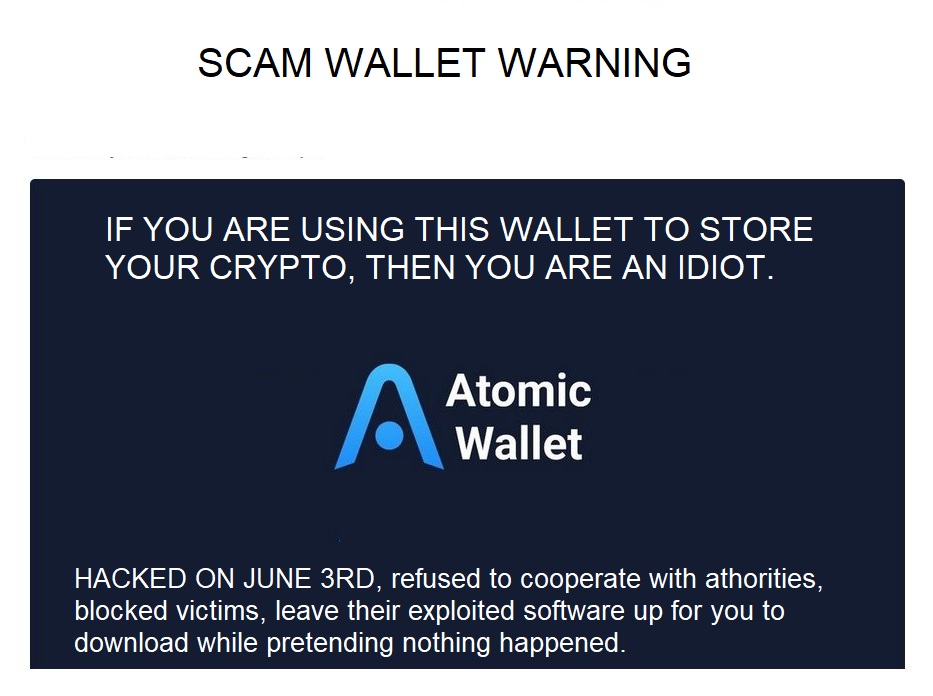 SCAM WALLET WARNING

IF YOU ARE USING THIS WALLET TO STORE YOUR CRYPTO, THEN YOU ARE AN IDIOT.

Atomic
Wallet

HACKED ON JUNE 3RD, refused to cooperate with athorities, blocked victims, leave their exploited software up for you to download while pretending nothing happened.