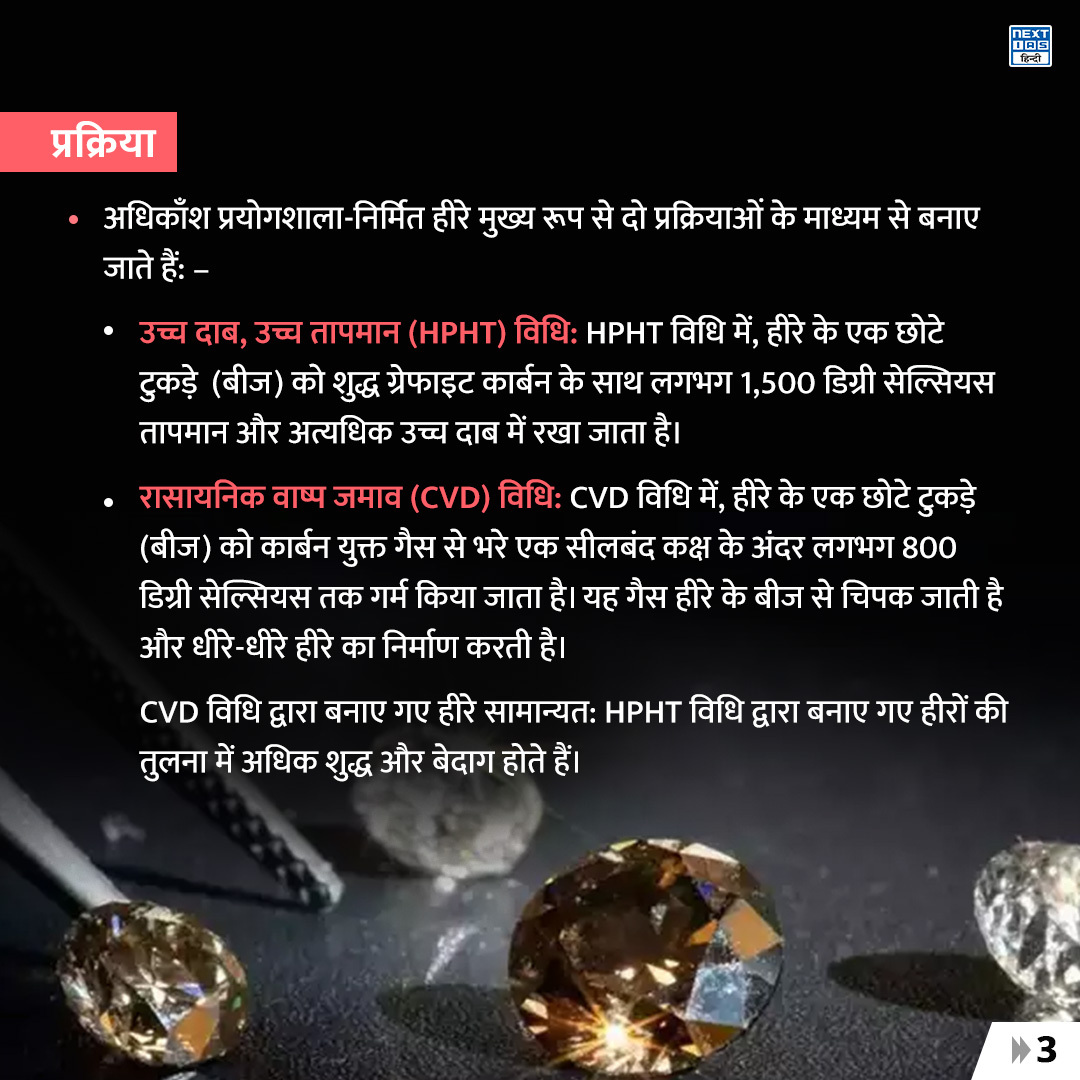 NEXT IAS हिन्दी

प्रक्रिया

• अधिकाँश प्रयोगशाला-निर्मित हीरे मुख्य रूप से दो प्रक्रियाओं के माध्यम से बनाए जाते हैं: –

• उच्च दाब, उच्च तापमान (HPHT) विधि: HPHT विधि में, हीरे के एक छोटे टुकड़े (बीज) को शुद्ध ग्रेफाइट कार्बन के साथ लगभग 1,500 डिग्री सेल्सियस तापमान और अत्यधिक उच्च दाब में रखा जाता है।

• रासायनिक वाष्प जमाव (CVD) विधि: CVD विधि में, हीरे के एक छोटे टुकड़े (बीज) को कार्बन युक्त गैस से भरे एक सीलबंद कक्ष के अंदर लगभग 800 डिग्री सेल्सियस तक गर्म किया जाता है। यह गैस हीरे के बीज से चिपक जाती है और धीरे-धीरे हीरे का निर्माण करती है।

CVD विधि द्वारा बनाए गए हीरे सामान्यत: HPHT विधि द्वारा बनाए गए हीरों की तुलना में अधिक शुद्ध और बेदाग होते हैं।

3