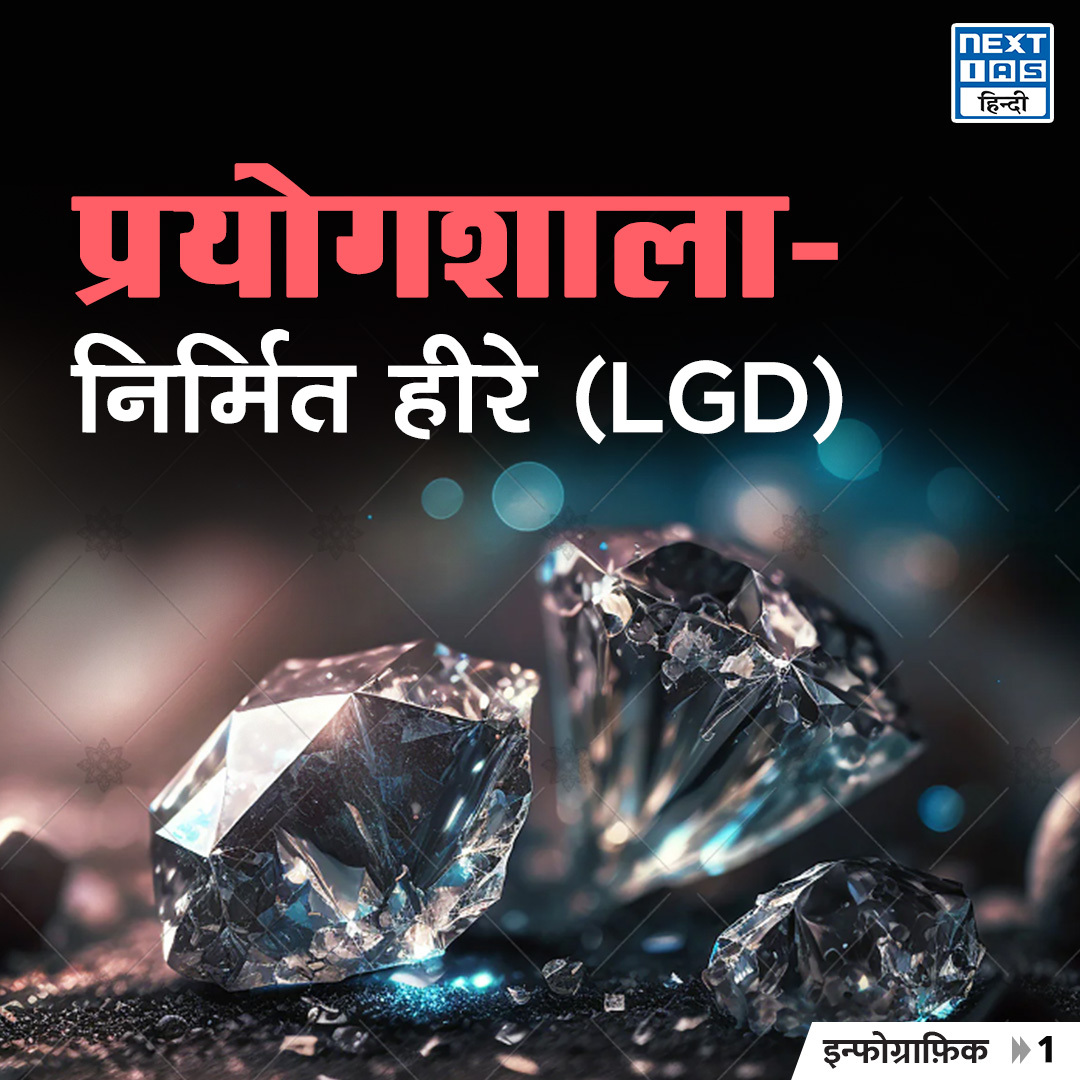 NEXT IAS हिन्दी

प्रयोगशाला-निर्मित हीरे (LGD)

इन्फोग्राफ़िक 1