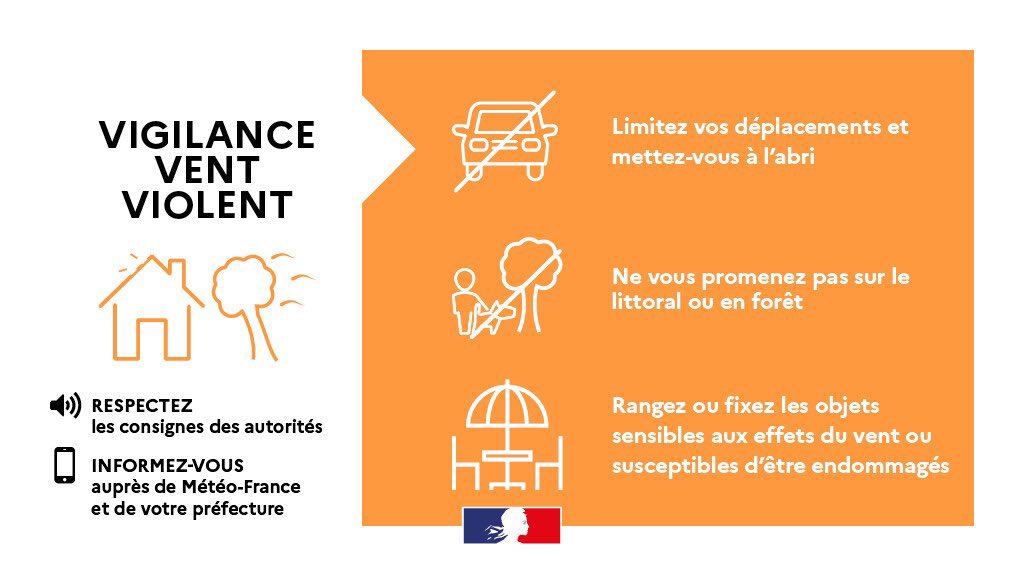 VIGILANCE VENT VIOLENT

RESPECTEZ
les consignes des autorités

INFORMEZ-VOUS
auprès de Météo-France et de votre préfecture

Limitez vos déplacements et mettez-vous à l'abri

Ne vous promenez pas sur le littoral ou en forêt

Rangez ou fixez les objets sensibles aux effets du vent ou susceptibles d'être endommagés