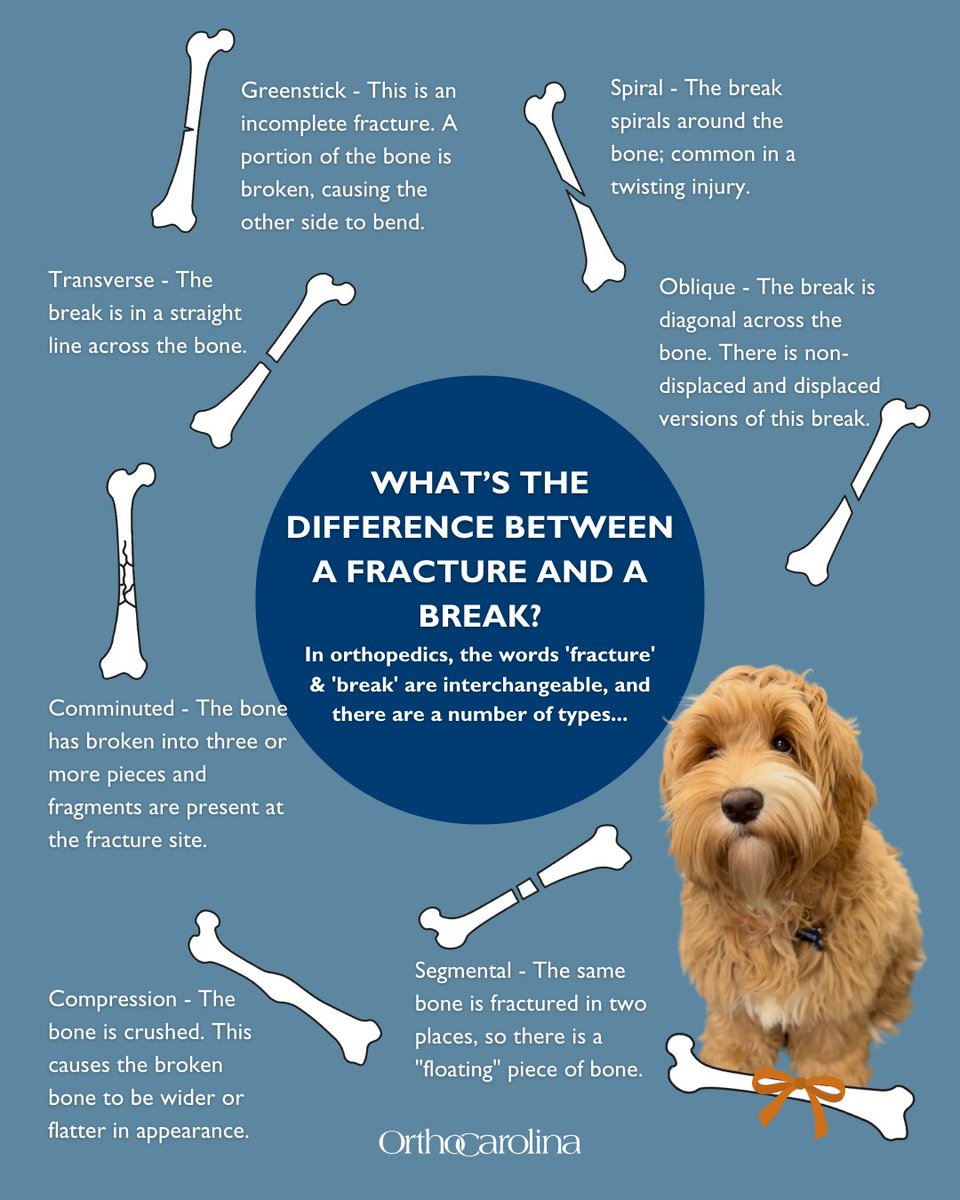 Greenstick - This is an incomplete fracture. A portion of the bone is broken, causing the other side to bend.

Spiral - The break spirals around the bone; common in a twisting injury.

Transverse - The break is in a straight line across the bone.

Oblique - The break is diagonal across the bone. There is non-displaced and displaced versions of this break.

WHAT'S THE DIFFERENCE BETWEEN A FRACTURE AND A BREAK?

In orthopedics, the words 'fracture' & 'break' are interchangeable, and there are a number of types...

Comminuted - The bone has broken into three or more pieces and fragments are present at the fracture site.

Segmental - The same bone is fractured in two places, so there is a "floating" piece of bone.

Compression - The bone is crushed. This causes the broken bone to be wider or flatter in appearance.

OrthoCarolina