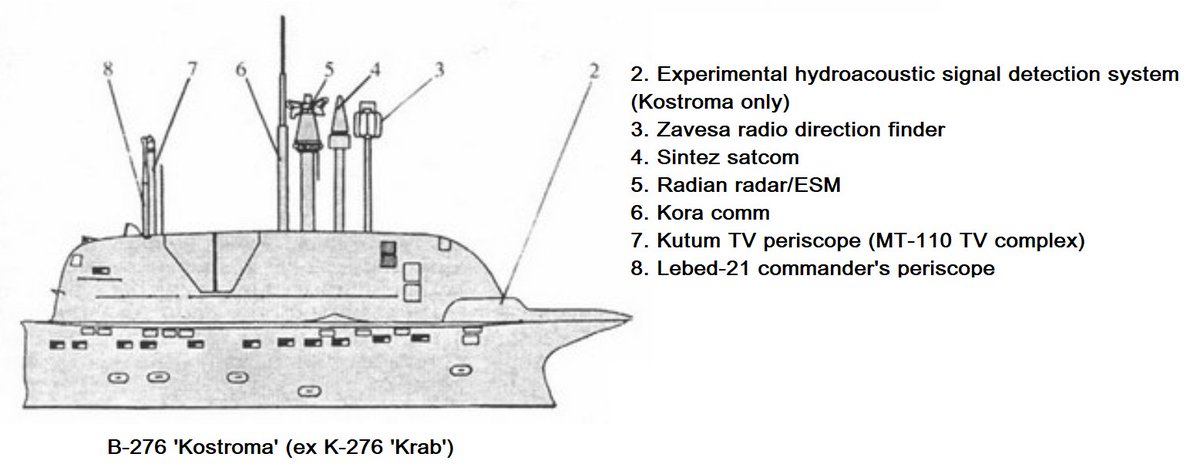 8 7 6 5 4 3 2

2. Experimental hydroacoustic signal detection system (Kostroma only)
3. Zavesa radio direction finder
4. Sintez satcom
5. Radian radar/ESM
6. Kora comm
7. Kutum TV periscope (MT-110 TV complex)
8. Lebed-21 commander's periscope

B-276 'Kostroma' (ex K-276 'Krab')