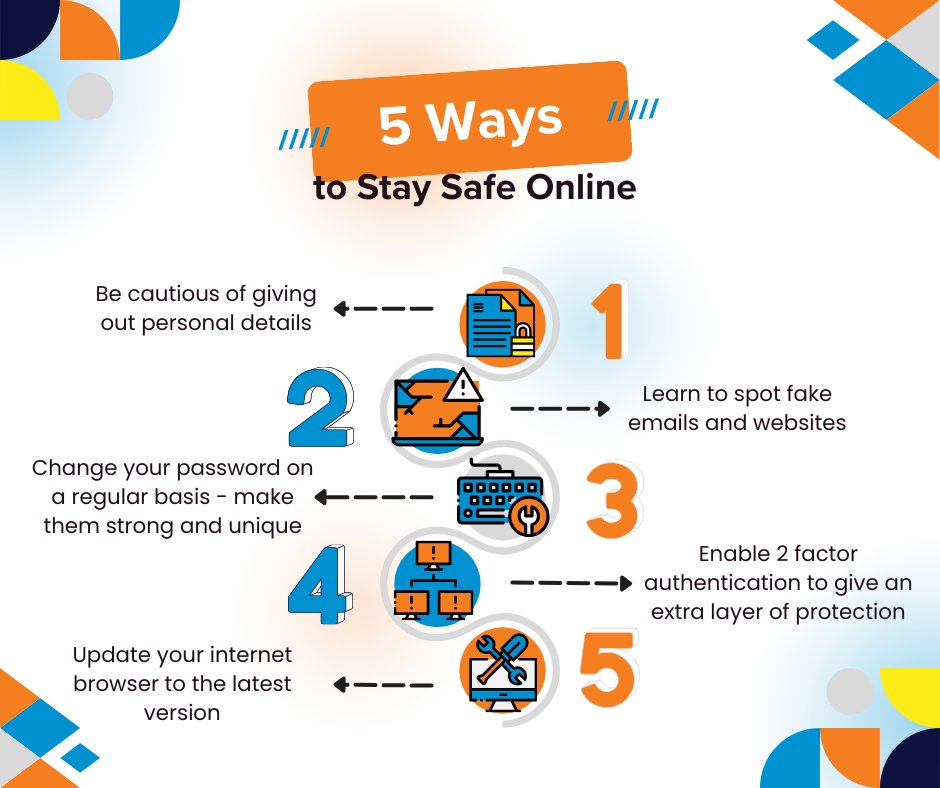 5 Ways
to Stay Safe Online

1
Be cautious of giving out personal details

2
Learn to spot fake emails and websites

3
Change your password on a regular basis - make them strong and unique

4
Enable 2 factor authentication to give an extra layer of protection

5
Update your internet browser to the latest version