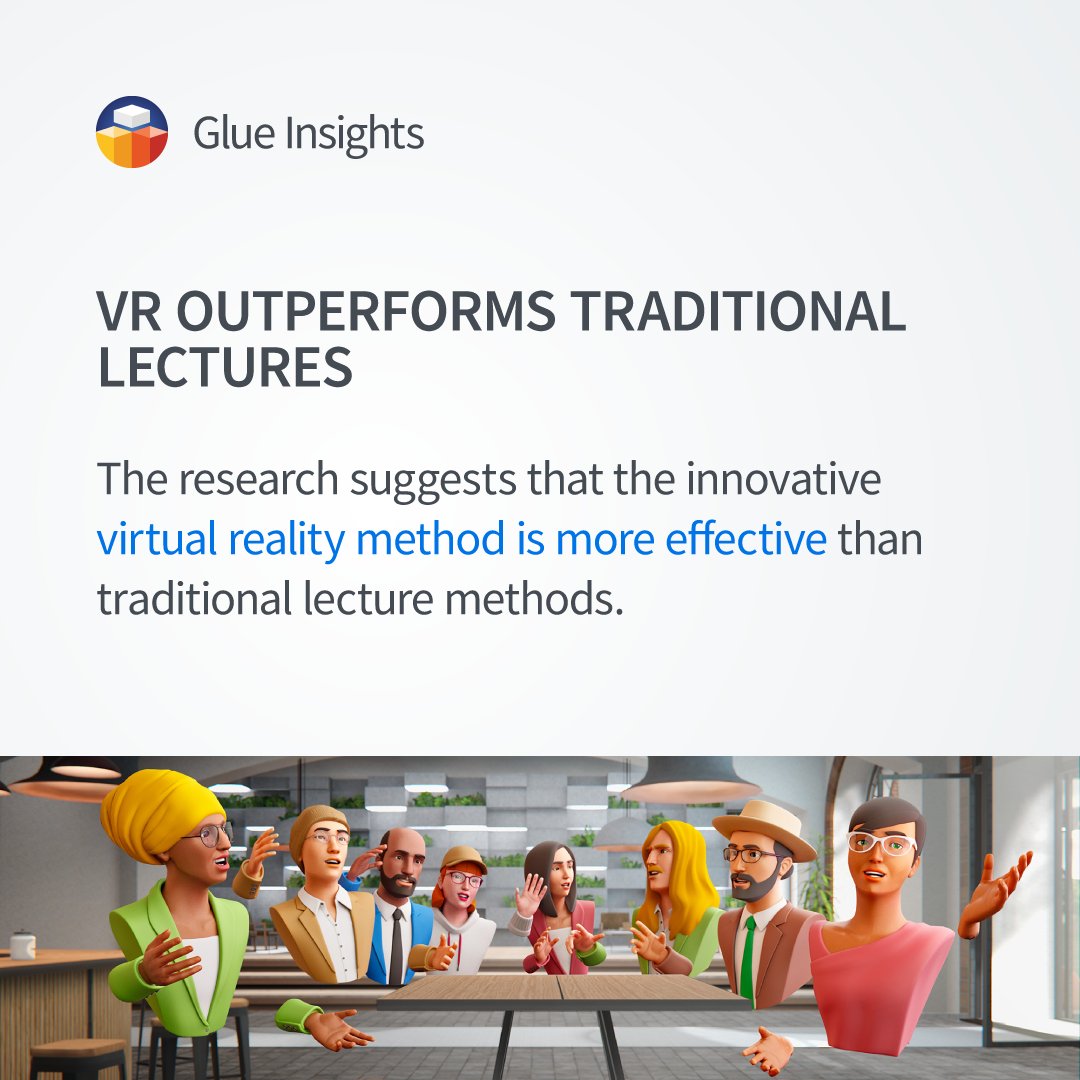 Glue Insights

VR OUTPERFORMS TRADITIONAL LECTURES

The research suggests that the innovative virtual reality method is more effective than traditional lecture methods.