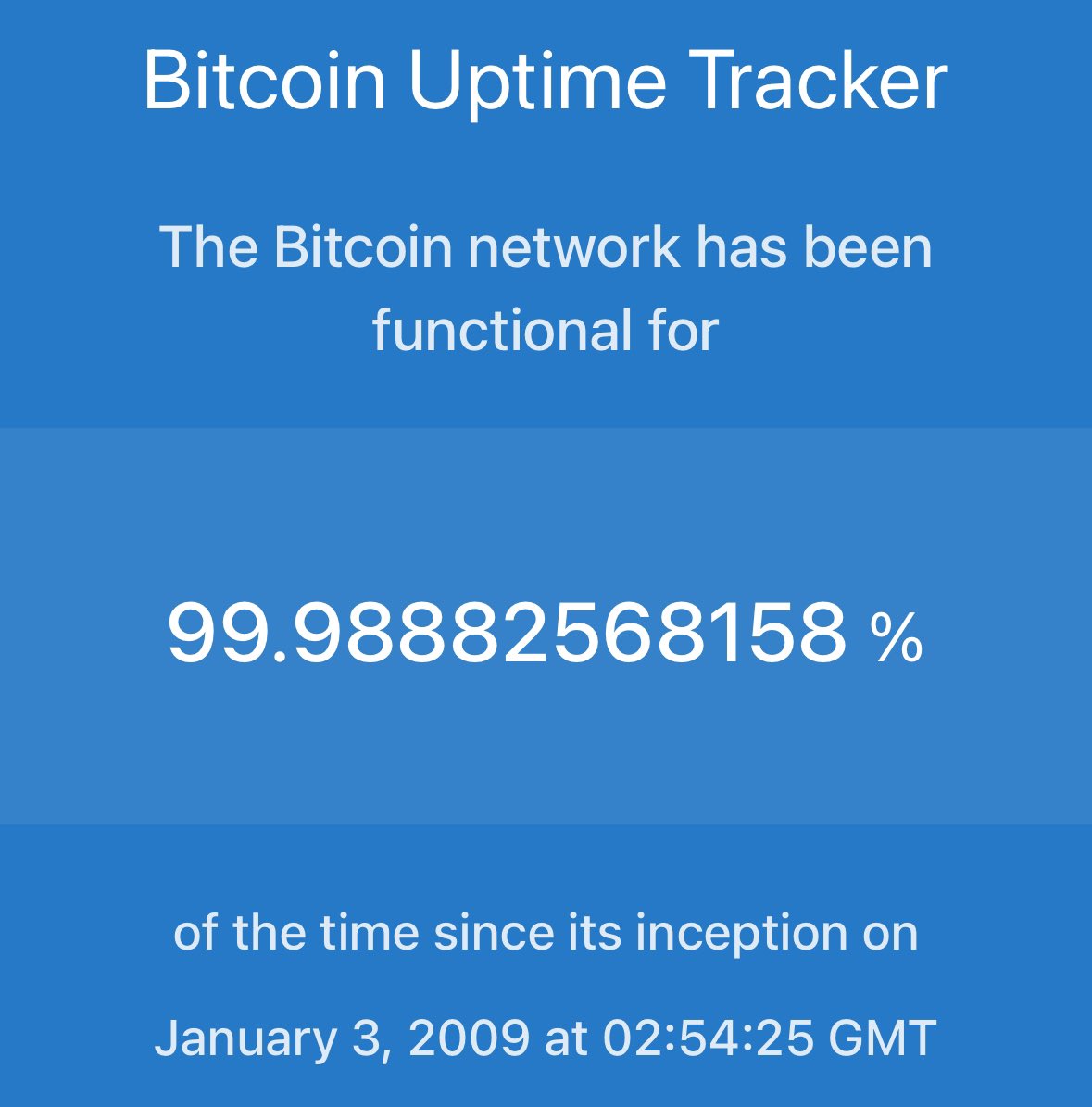 Bitcoin Uptime Tracker

The Bitcoin network has been functional for

99.98882568158 %

of the time since its inception on

January 3, 2009 at 02:54:25 GMT