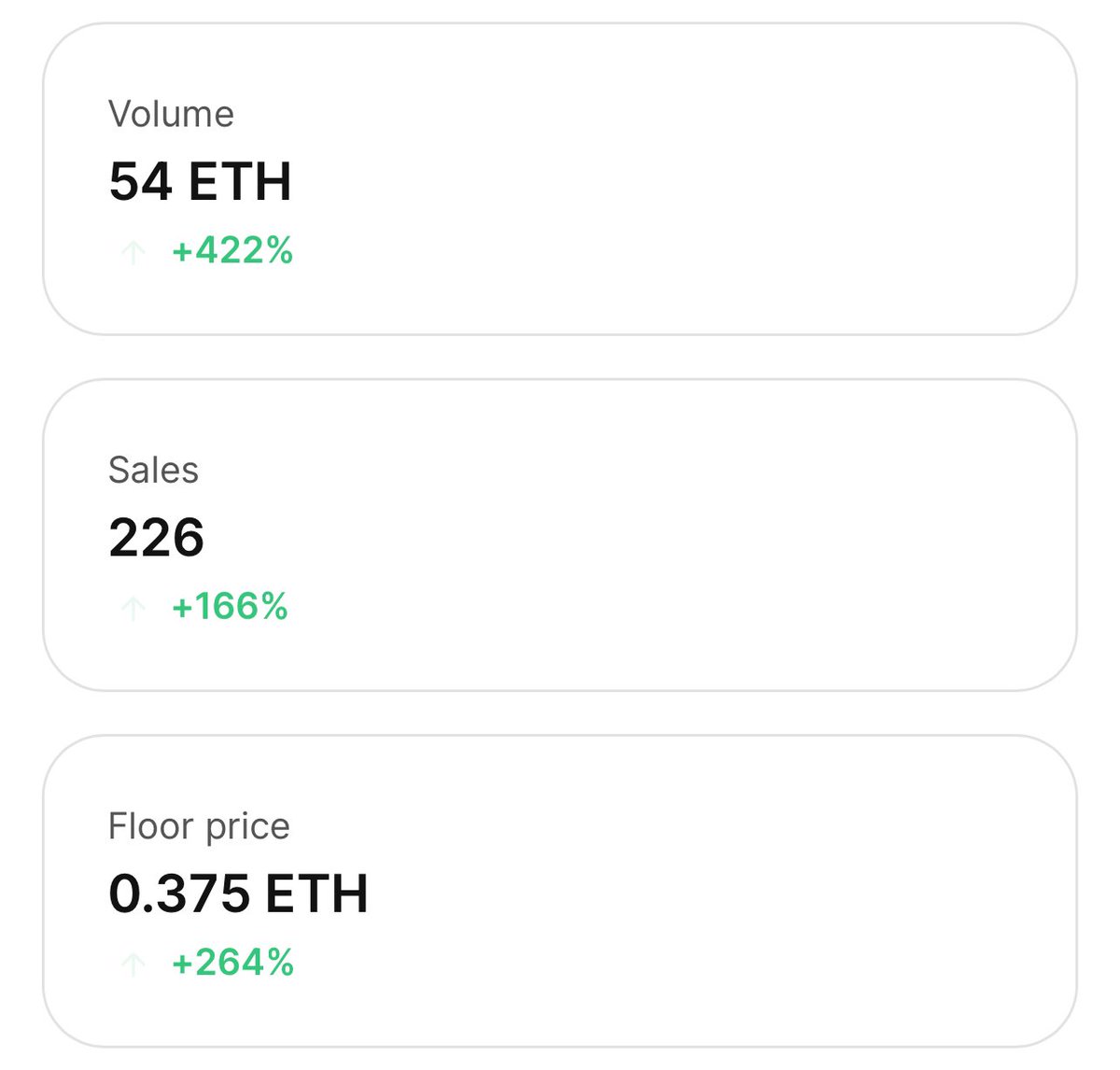 Volume
54 ETH
+422%

Sales
226
+166%

Floor price
0.375 ETH
+264%