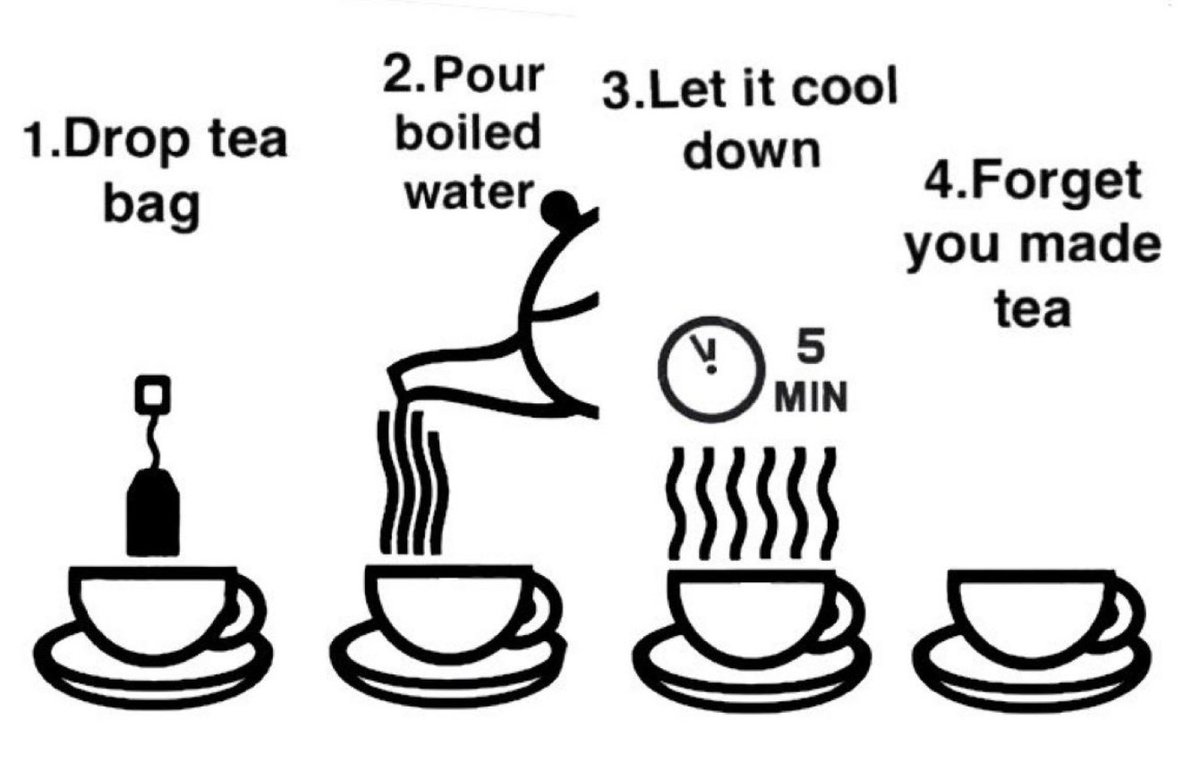 1.Drop tea bag

2.Pour boiled water

3.Let it cool down

5 MIN

4.Forget you made tea