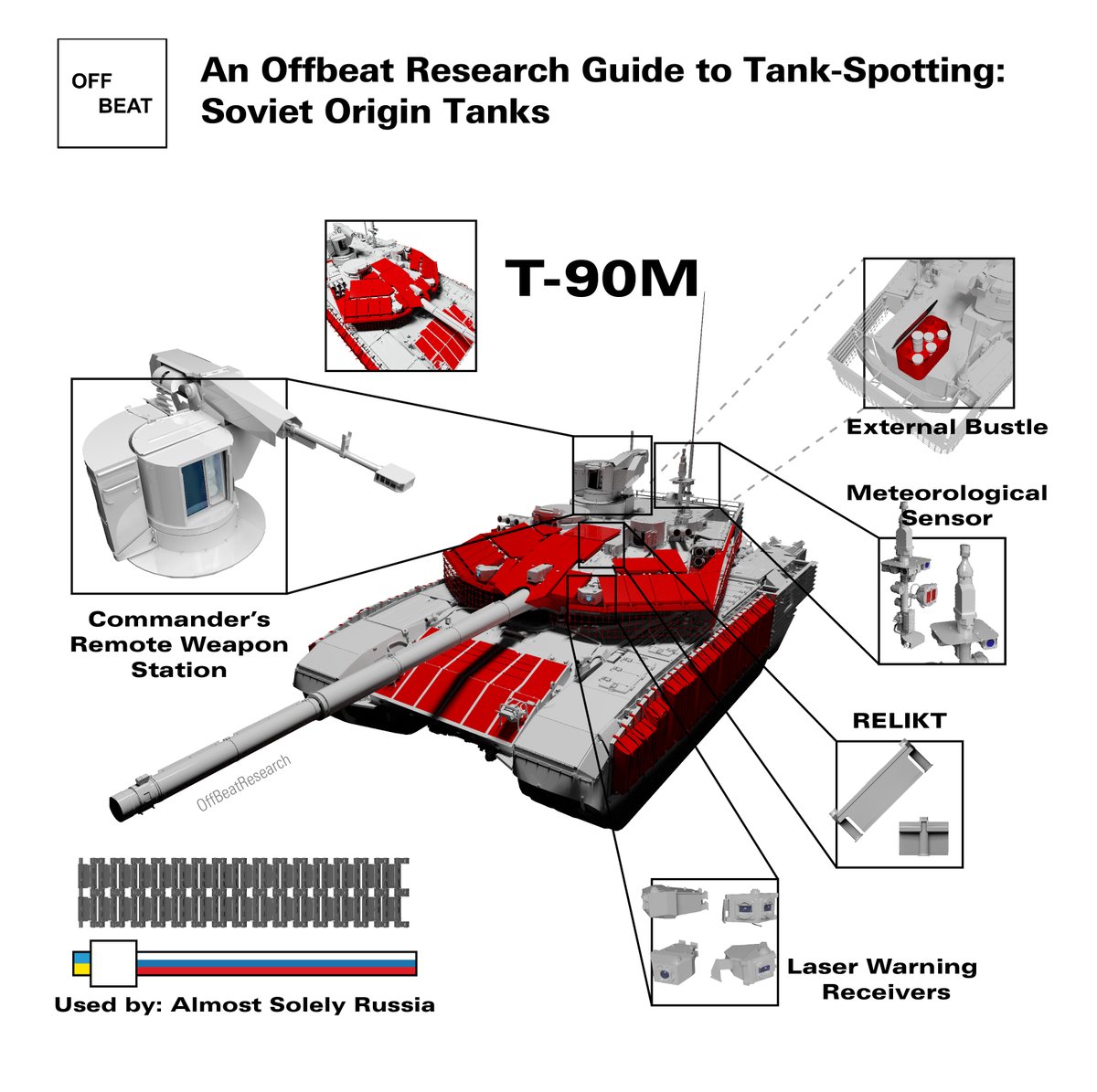 OFF BEAT

An Offbeat Research Guide to Tank-Spotting: Soviet Origin Tanks

T-90M

External Bustle

Meteorological Sensor

Commander's Remote Weapon Station

RELIKT

OffBeatResearch

Laser Warning Receivers

Used by: Almost Solely Russia