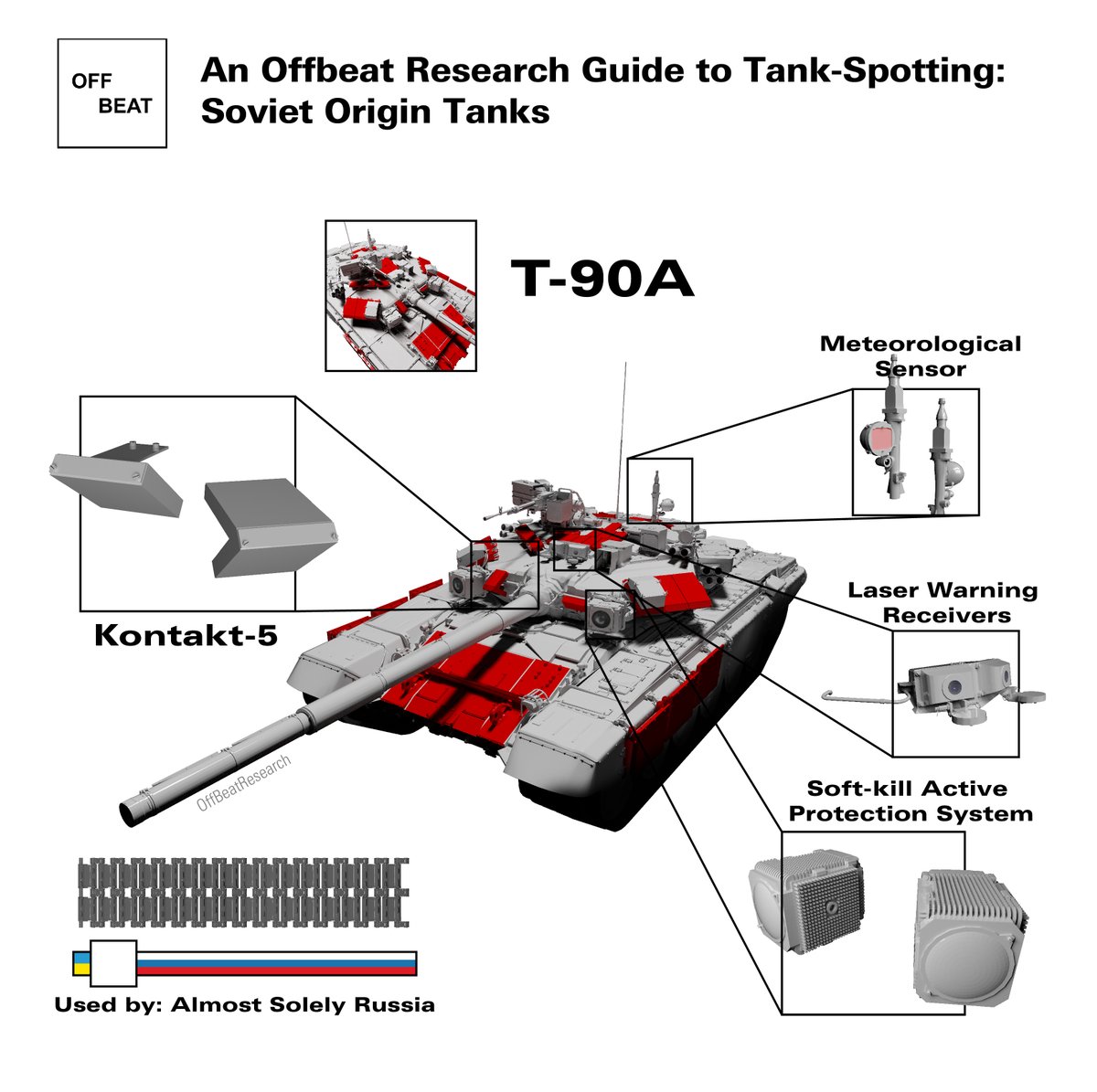 OFF
BEAT

An Offbeat Research Guide to Tank-Spotting: Soviet Origin Tanks

T-90A

Meteorological Sensor

Kontakt-5

Laser Warning Receivers

OffBeatResearch

Soft-kill Active Protection System

Used by: Almost Solely Russia