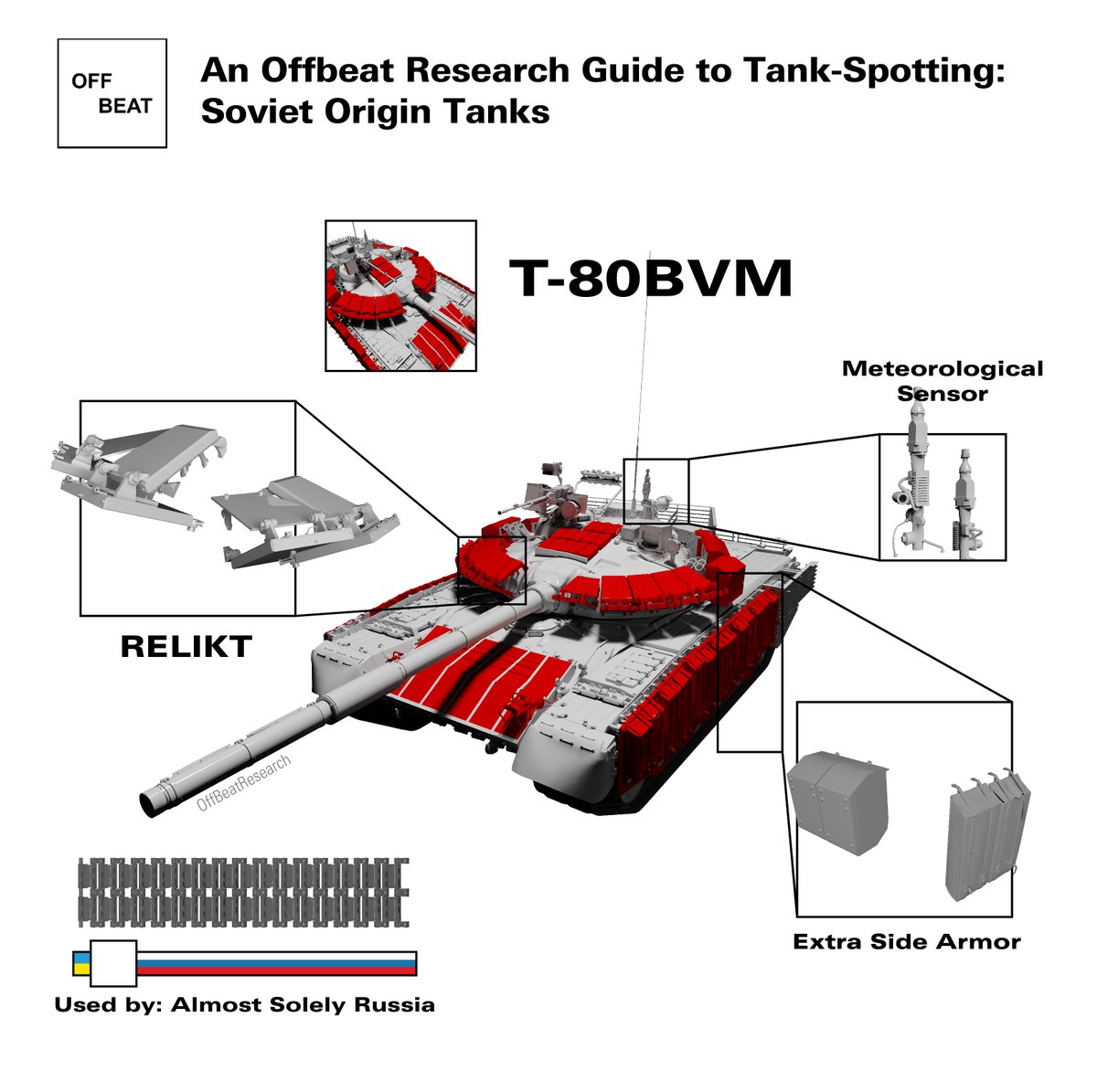 OFF BEAT

An Offbeat Research Guide to Tank-Spotting: Soviet Origin Tanks

T-80BVM

Meteorological Sensor

RELIKT

OffBeatResearch

Extra Side Armor

Used by: Almost Solely Russia