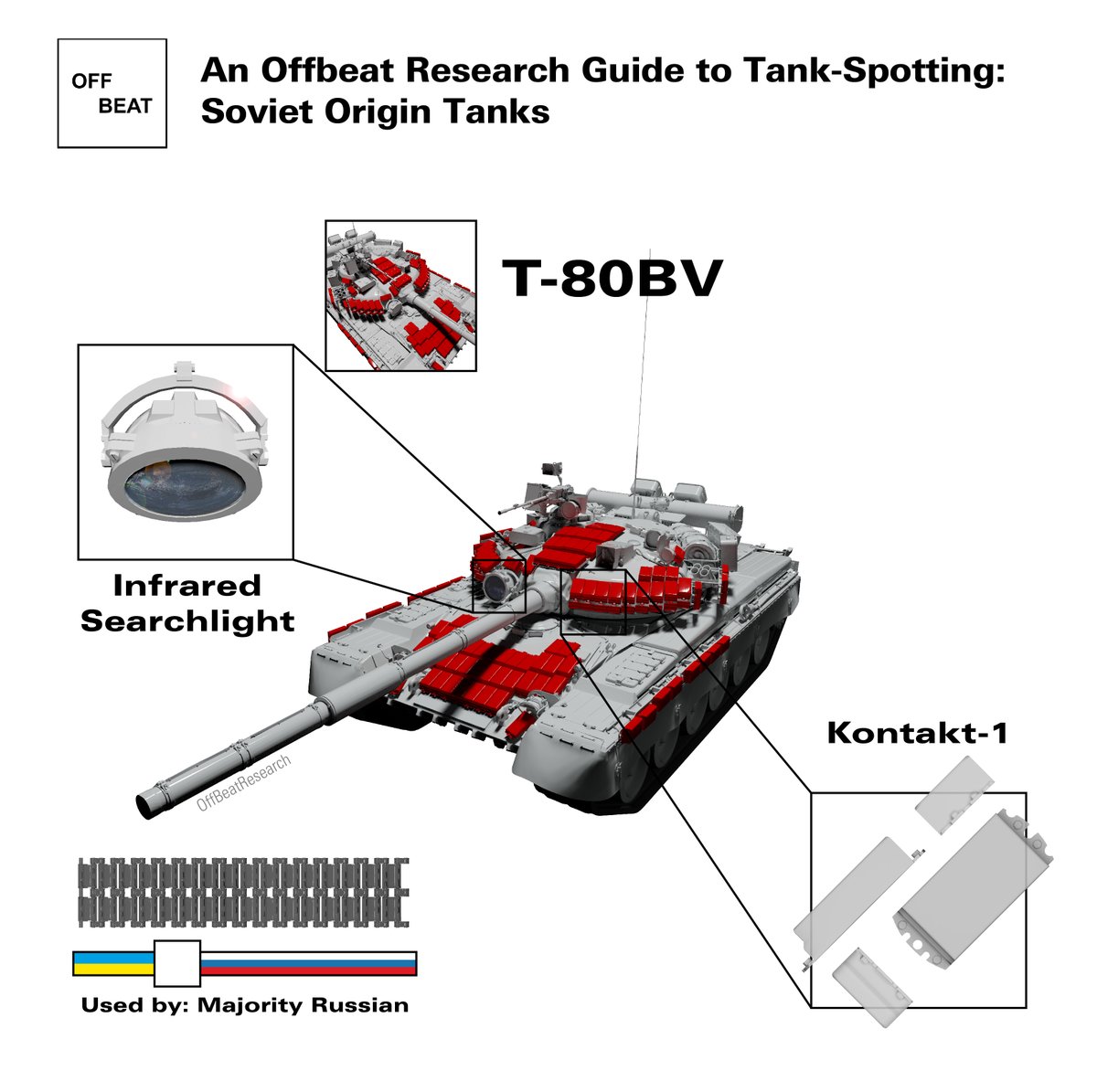 OFF
BEAT

An Offbeat Research Guide to Tank-Spotting: Soviet Origin Tanks

T-80BV

Infrared Searchlight

Kontakt-1

OffBeatResearch

Used by: Majority Russian