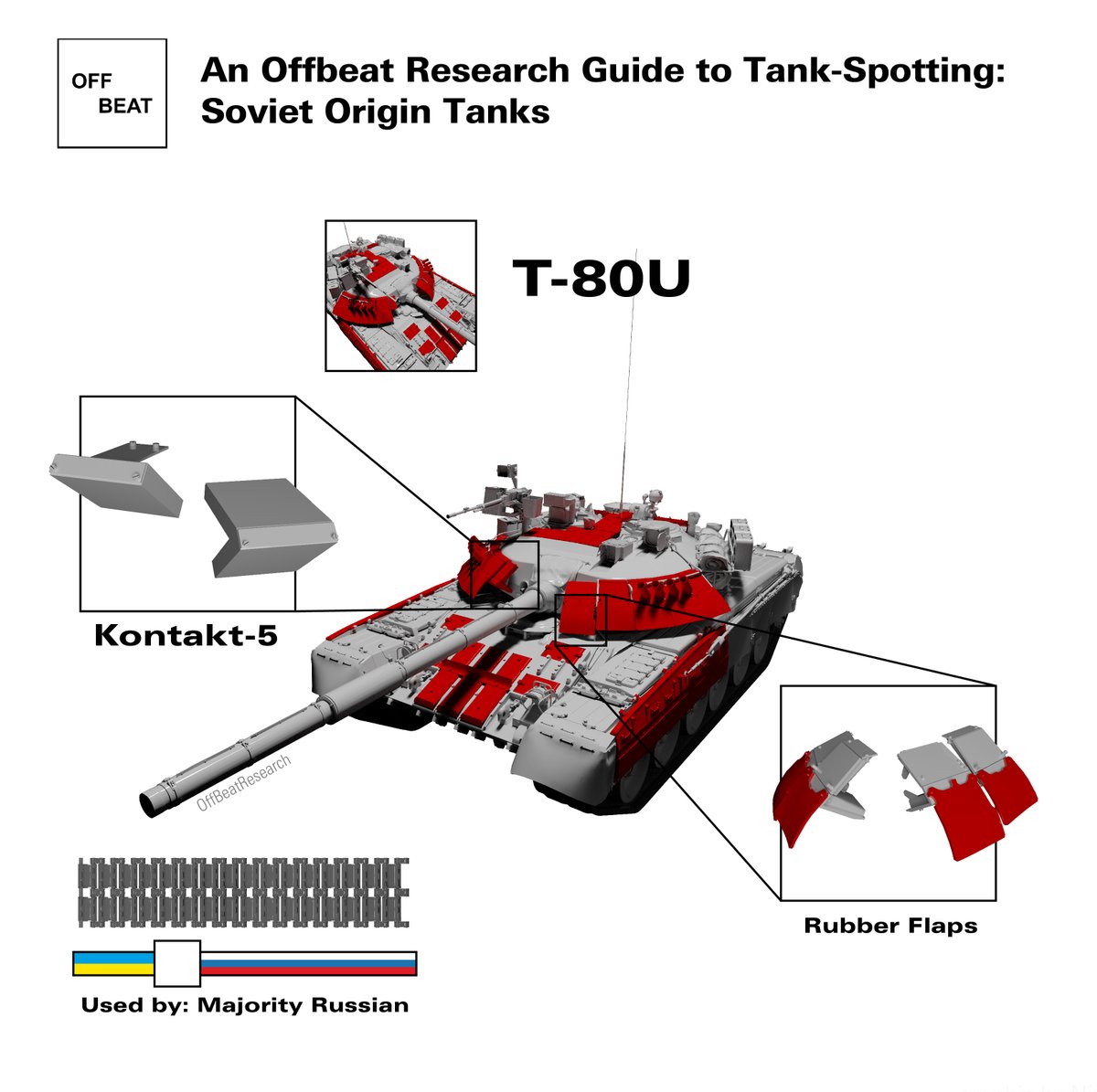 OFF
BEAT

An Offbeat Research Guide to Tank-Spotting: Soviet Origin Tanks

T-80U

Kontakt-5

OffBeatResearch

Rubber Flaps

Used by: Majority Russian