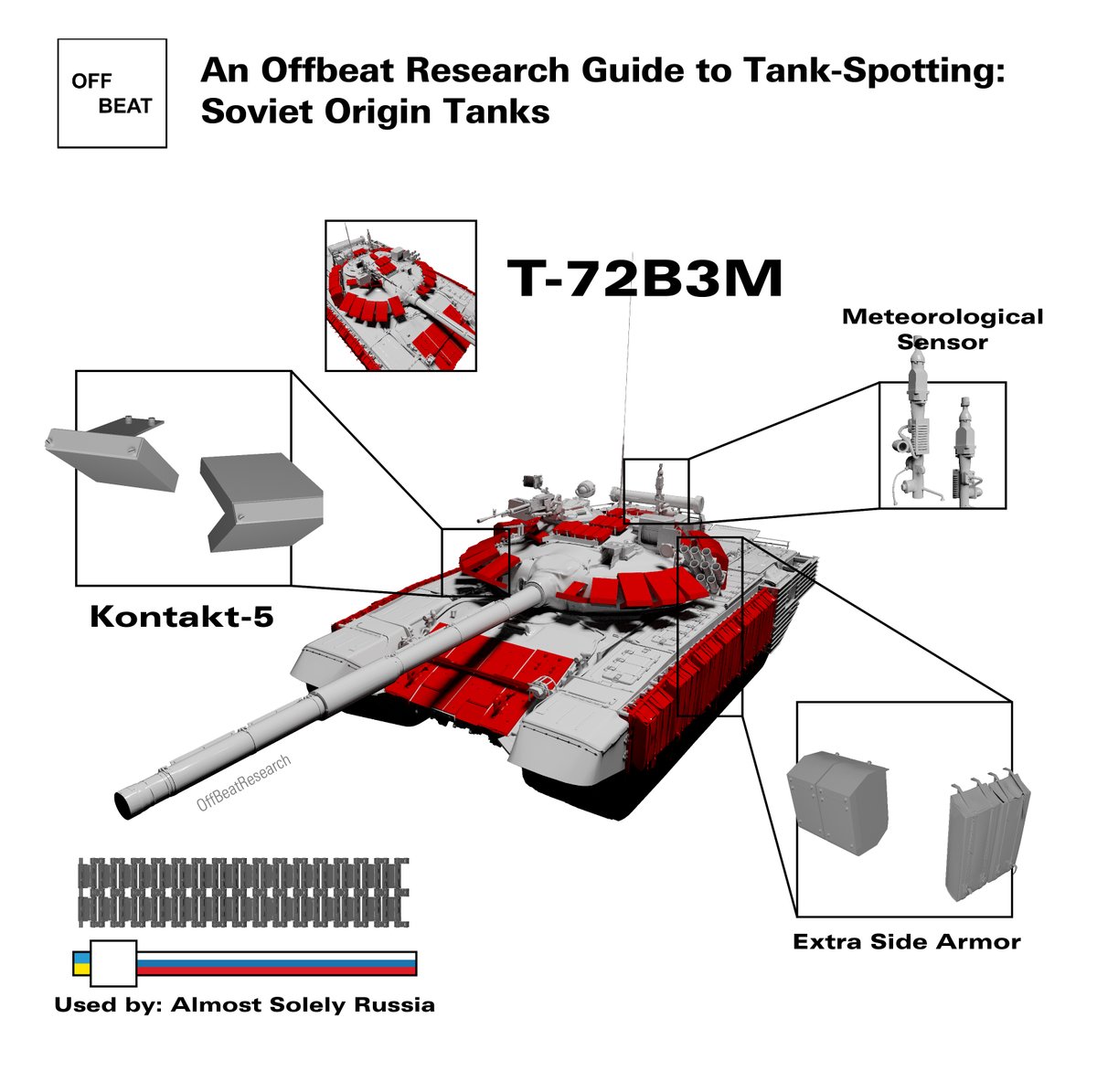 OFF BEAT

An Offbeat Research Guide to Tank-Spotting: Soviet Origin Tanks

T-72B3M

Meteorological Sensor

Kontakt-5

OffBeatResearch

Extra Side Armor

Used by: Almost Solely Russia