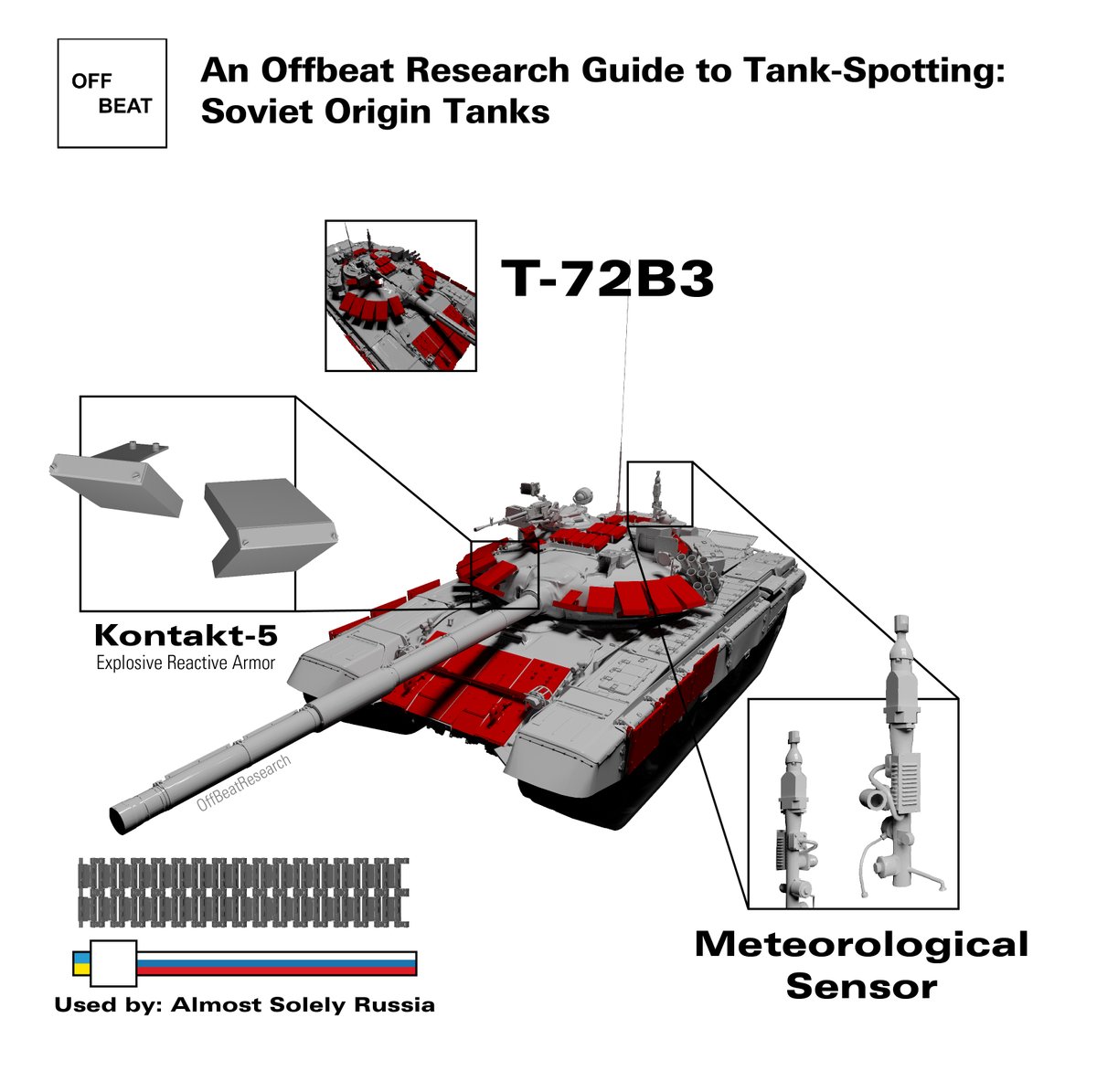 OFF
BEAT

An Offbeat Research Guide to Tank-Spotting: Soviet Origin Tanks

T-72B3

Kontakt-5
Explosive Reactive Armor

OffBeatResearch

Meteorological Sensor

Used by: Almost Solely Russia