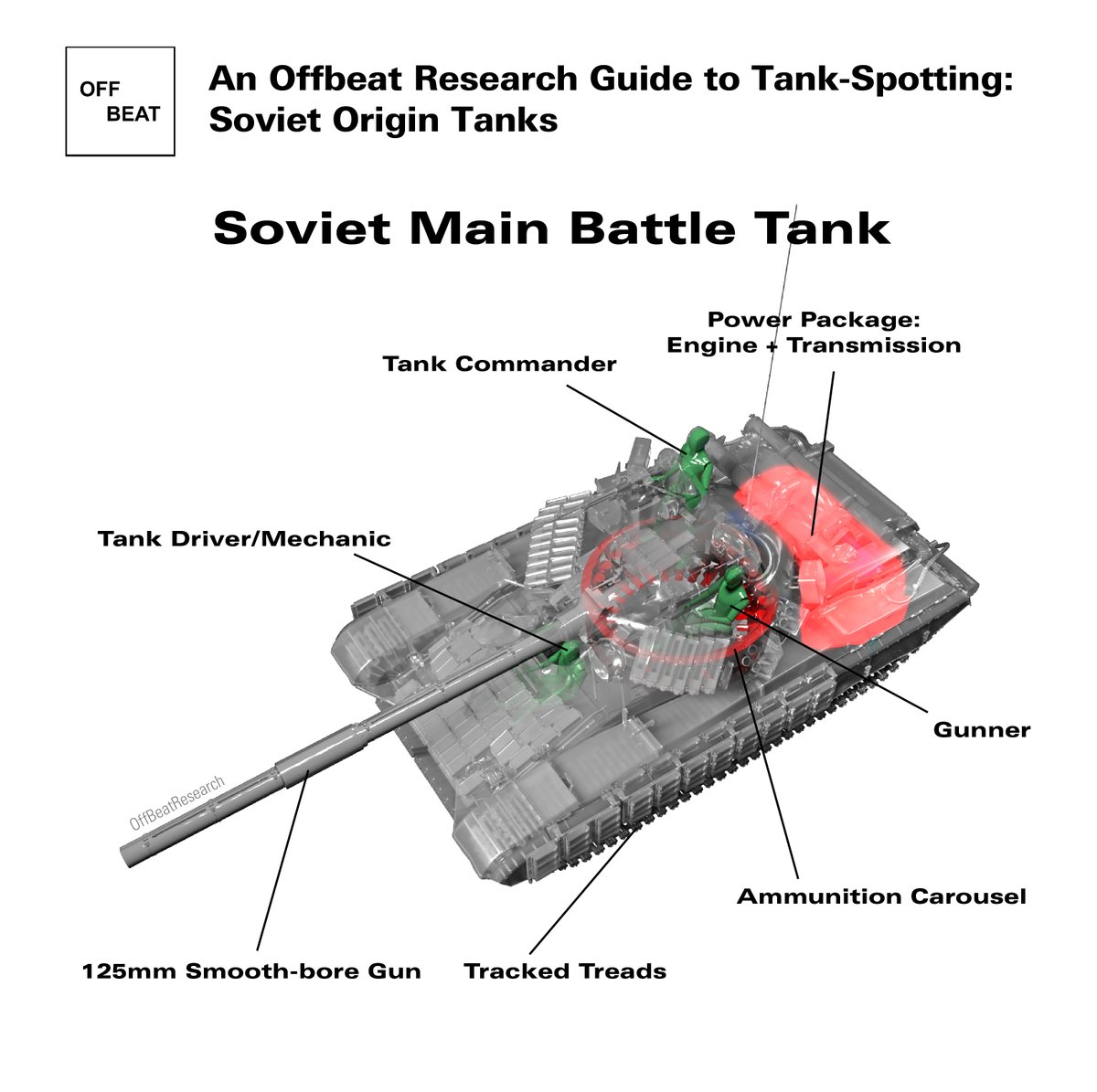 OFF
BEAT

An Offbeat Research Guide to Tank-Spotting: Soviet Origin Tanks

Soviet Main Battle Tank

Power Package: Engine + Transmission

Tank Commander

Tank Driver/Mechanic

Gunner

OffBeatResearch

Ammunition Carousel

125mm Smooth-bore Gun

Tracked Treads