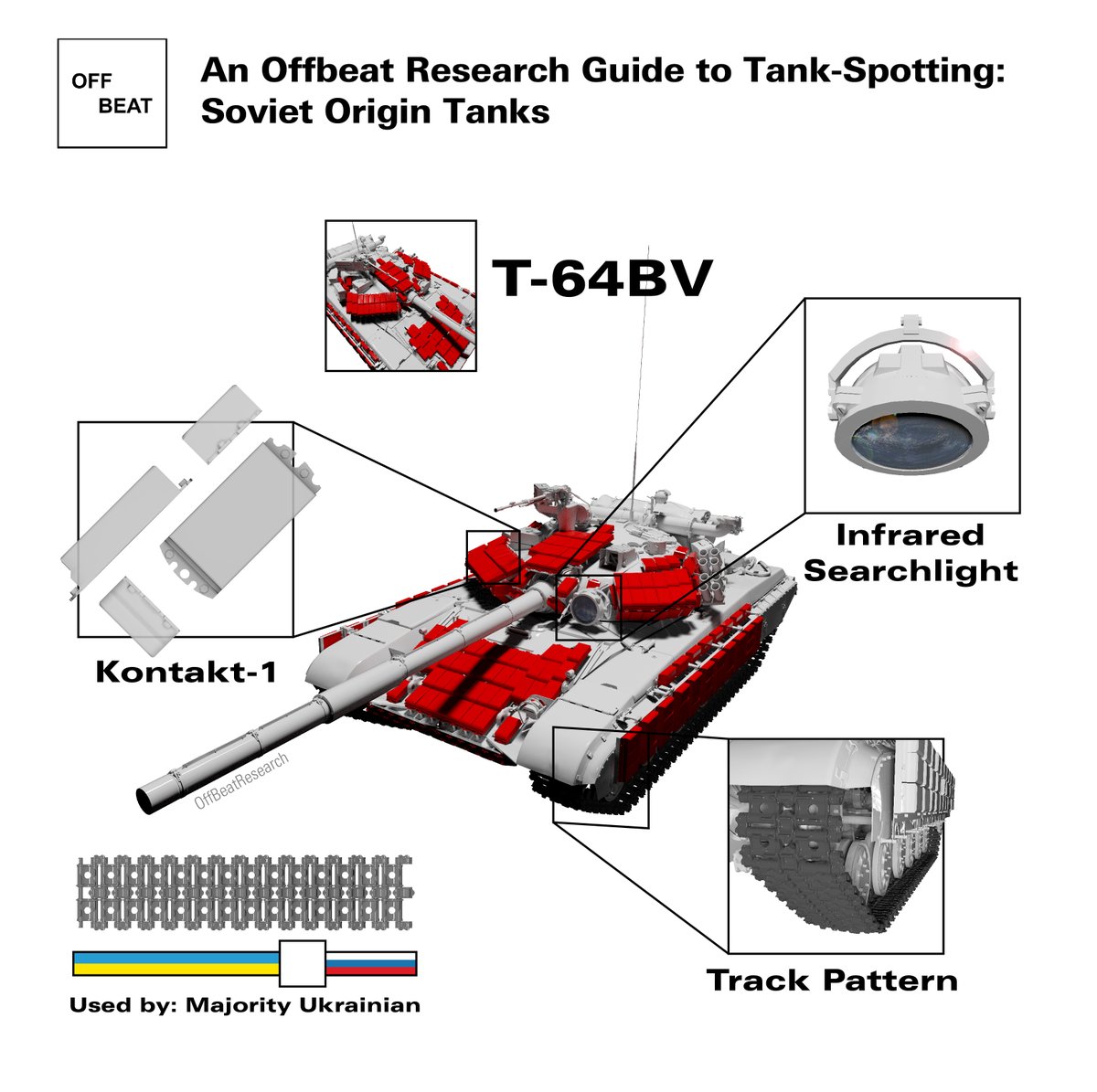 OFF BEAT

An Offbeat Research Guide to Tank-Spotting: Soviet Origin Tanks

T-64BV

Infrared Searchlight

Kontakt-1

OffBeatResearch

Track Pattern

Used by: Majority Ukrainian