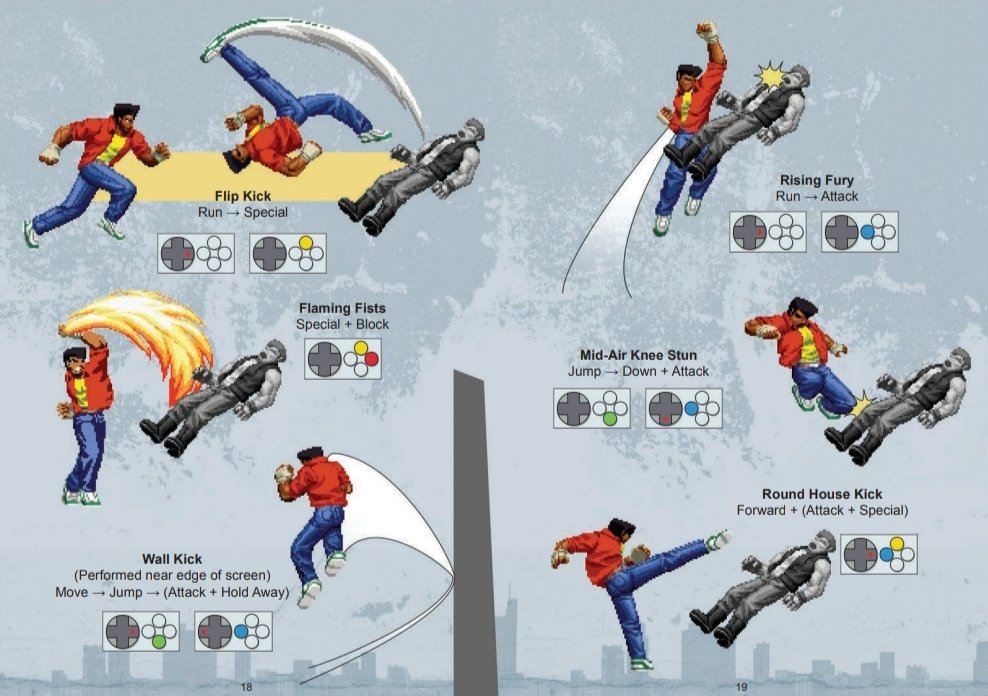 Flip Kick
Run → Special

Flaming Fists
Special + Block

Wall Kick
(Performed near edge of screen)
Move → Jump → (Attack + Hold Away)

18

Rising Fury
Run → Attack

Mid-Air Knee Stun
Jump → Down + Attack

Round House Kick
Forward + (Attack + Special)

19