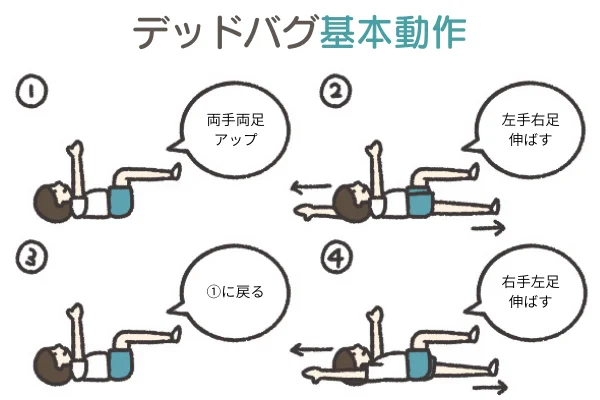 デッドバグ基本動作

①

両手両足
アップ

②

左手右足
伸ばす

③

①に戻る

④

右手左足
伸ばす