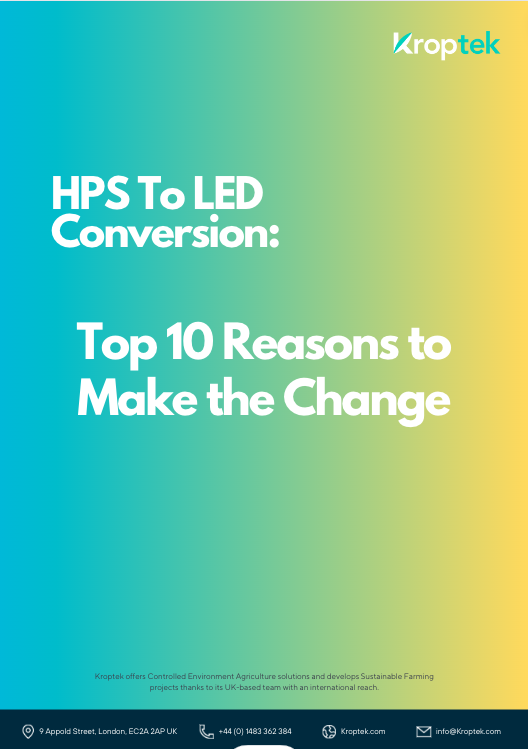 Kroptek

HPS To LED Conversion:

Top 10 Reasons to Make the Change

Kroptek offers Controlled Environment Agriculture solutions and develops Sustainable Farming projects thanks to its UK-based team with an international reach.

9 Appold Street, London, EC2A 2AP UK
+44 (0) 1483 362 384
Kroptek.com
info@Kroptek.com