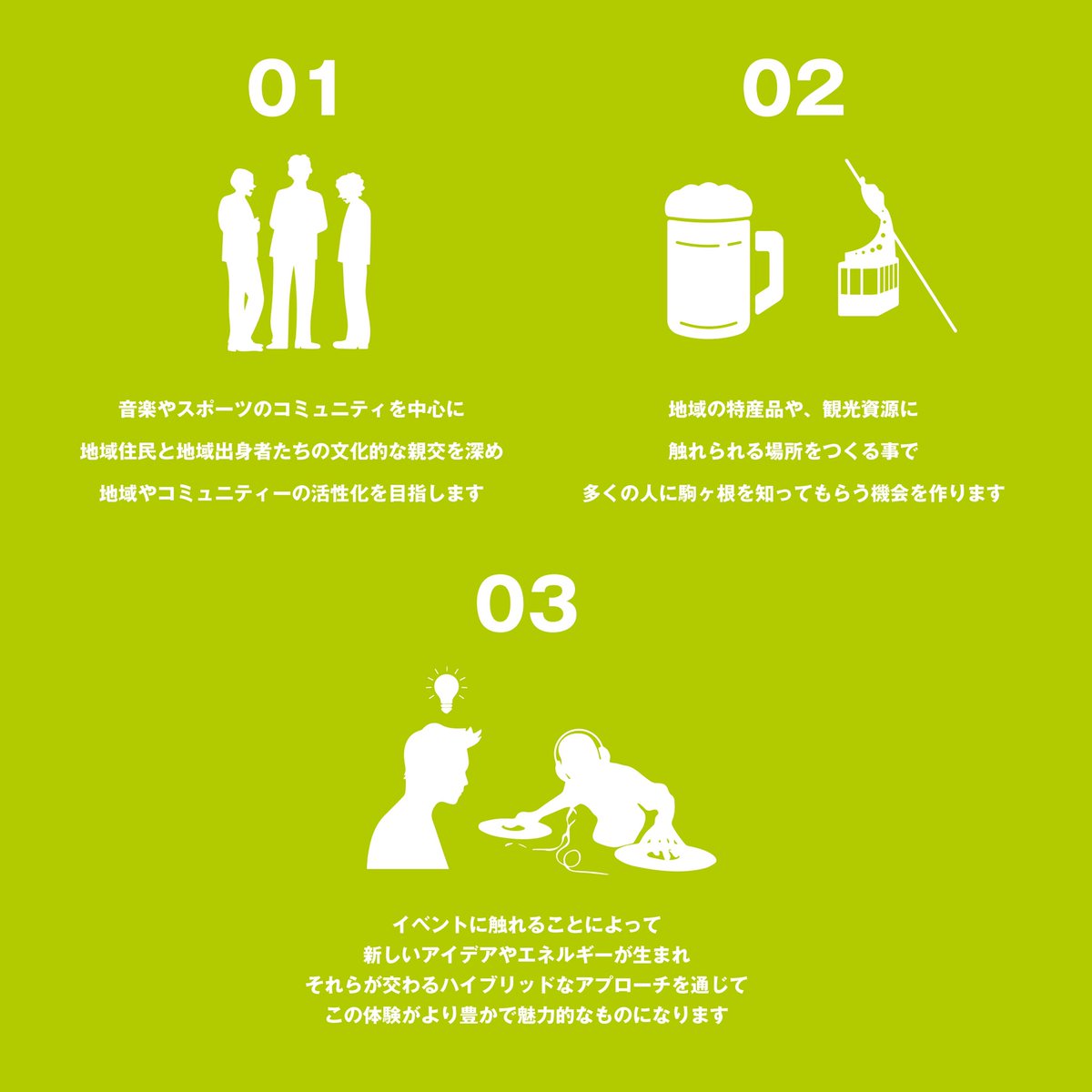 01

音楽やスポーツのコミュニティを中心に
地域住民と地域出身者たちの文化的な親交を深め
地域やコミュニティーの活性化を目指します

02

地域の特産品や、観光資源に
触れられる場所をつくる事で
多くの人に駒ヶ根を知ってもらう機会を作ります

03

イベントに触れることによって
新しいアイデアやエネルギーが生まれ
それらが交わるハイブリッドなアプローチを通じて
この体験がより豊かで魅力的なものになります