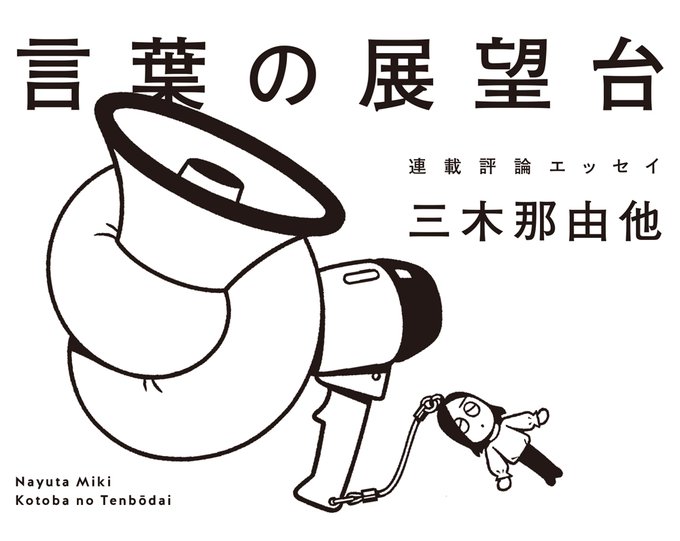 言葉の展望台

連載評論エッセイ

三木那由他

Nayuta Miki
Kotoba no Tenbōdai