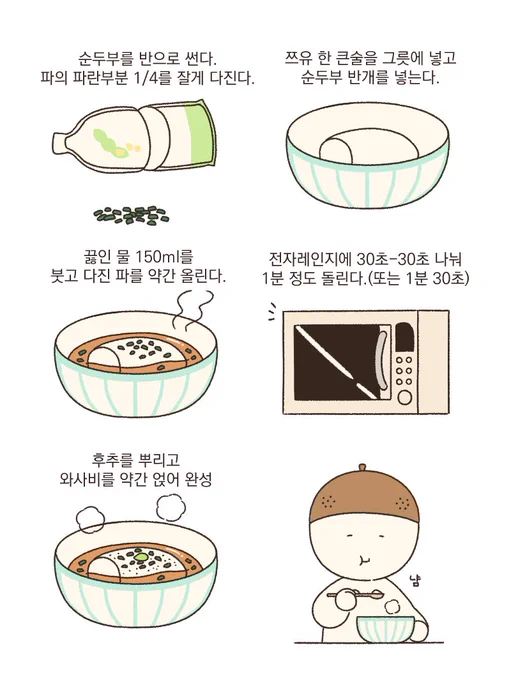 순두부를 반으로 썬다.
파의 파란부분 1/4를 잘게 다진다.

쯔유 한 큰술을 그릇에 넣고
순두부 반개를 넣는다.

끓인 물 150ml를
붓고 다진 파를 약간 올린다.

전자레인지에 30초-30초 나눠
1분 정도 돌린다.(또는 1분 30초)

후추를 뿌리고
와사비를 약간 얹어 완성

냠