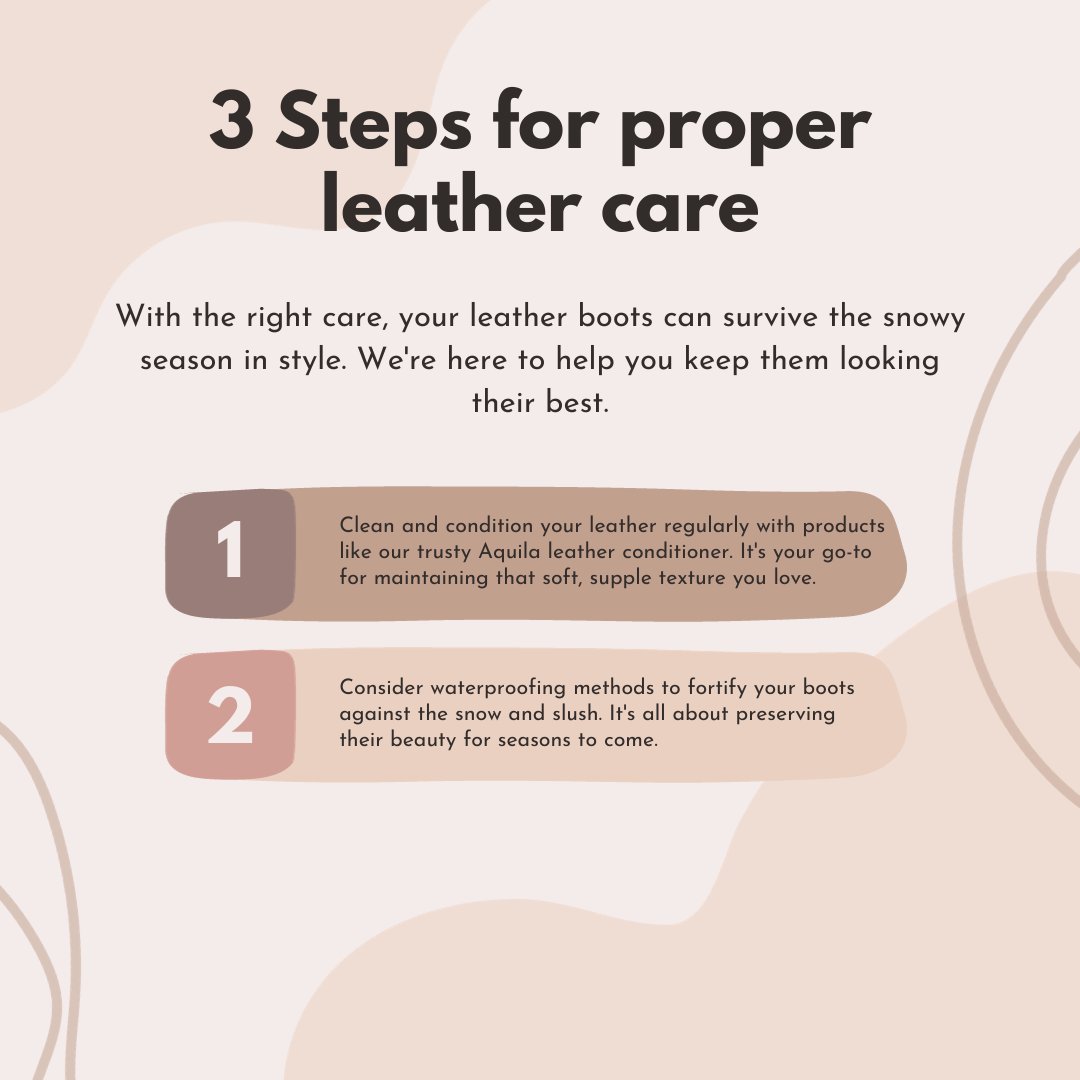 3 Steps for proper leather care

With the right care, your leather boots can survive the snowy season in style. We're here to help you keep them looking their best.

1

Clean and condition your leather regularly with products like our trusty Aquila leather conditioner. It's your go-to for maintaining that soft, supple texture you love.

2

Consider waterproofing methods to fortify your boots against the snow and slush. It's all about preserving their beauty for seasons to come.