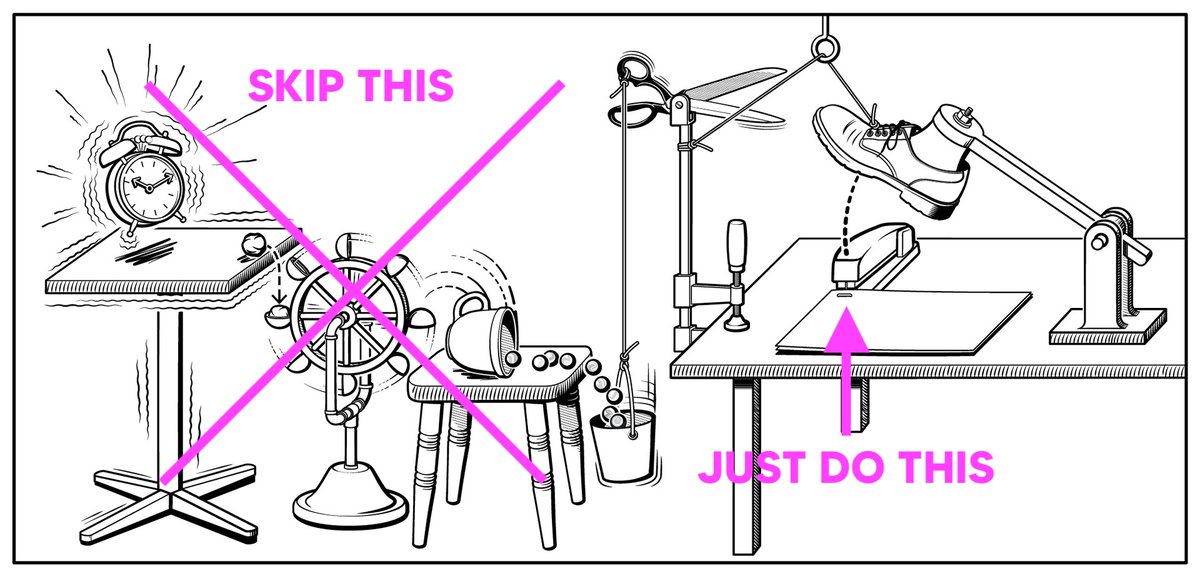 SKIP THIS

JUST DO THIS