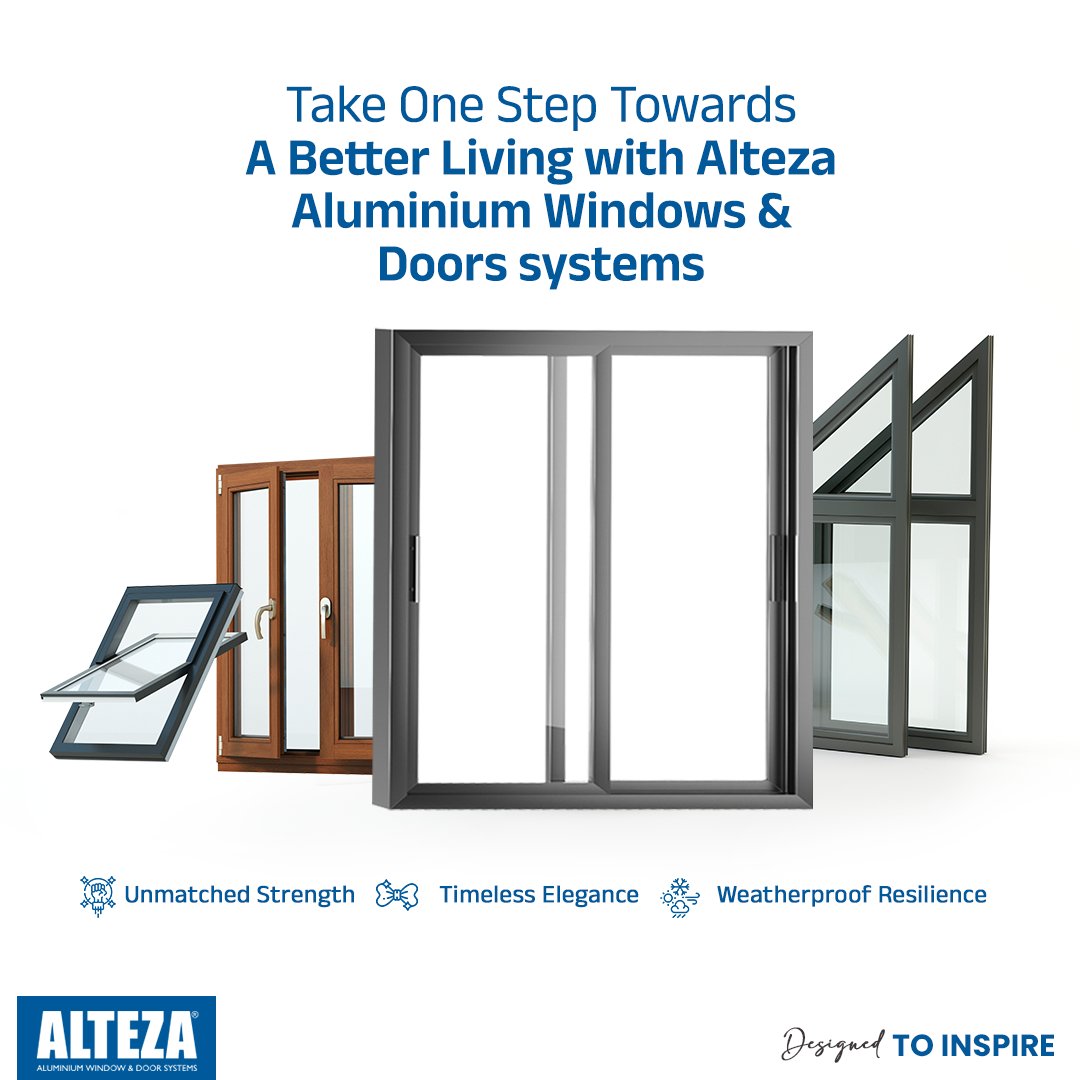 Take One Step Towards
A Better Living with Alteza Aluminium Windows & Doors systems

Unmatched Strength Timeless Elegance Weatherproof Resilience

ALTEZA®
ALUMINIUM WINDOW & DOOR SYSTEMS

Designed TO INSPIRE