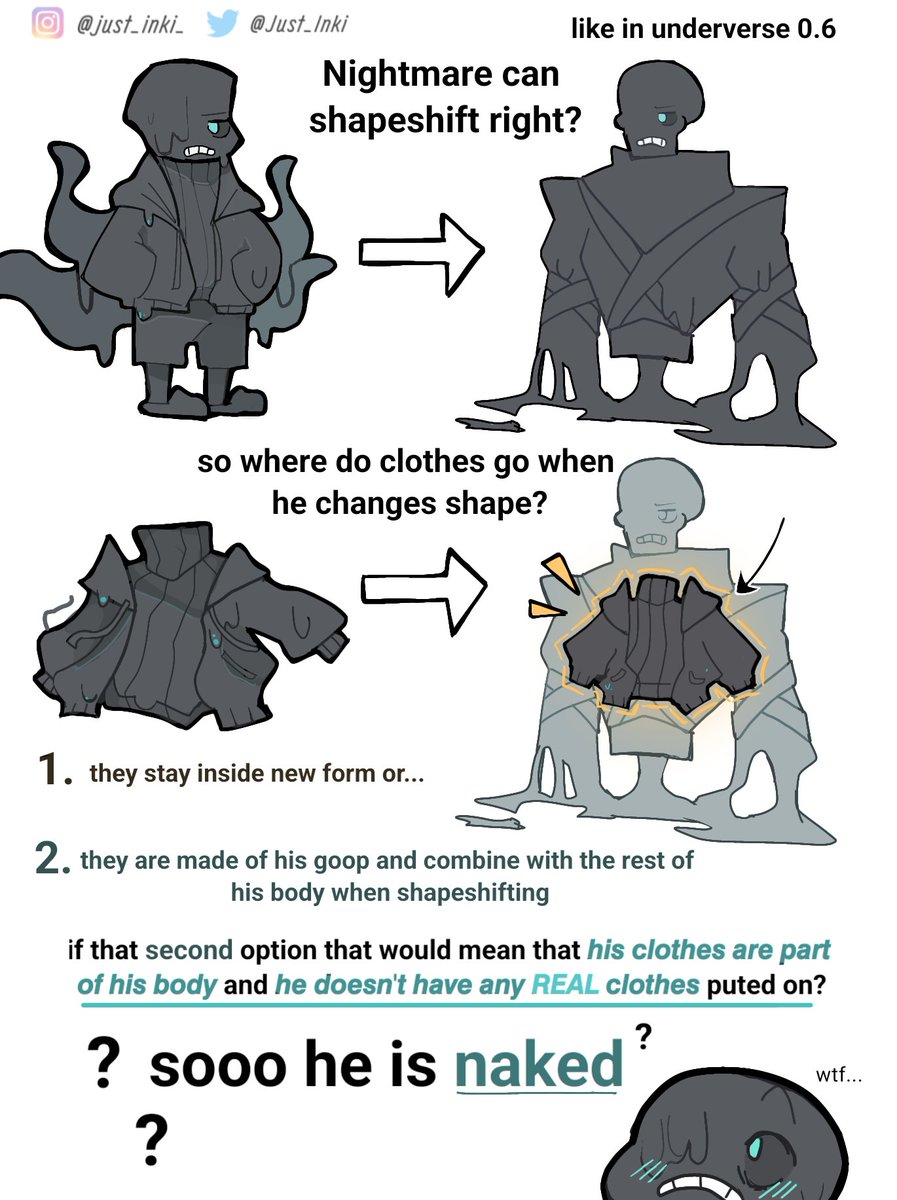 @just_inki_ @Just_Inki

like in underverse 0.6

Nightmare can shapeshift right?

so where do clothes go when he changes shape?

1. they stay inside new form or...

2. they are made of his goop and combine with the rest of his body when shapeshifting

if that second option that would mean that his clothes are part of his body and he doesn't have any REAL clothes puted on?

? sooo he is naked ?
?

wtf...