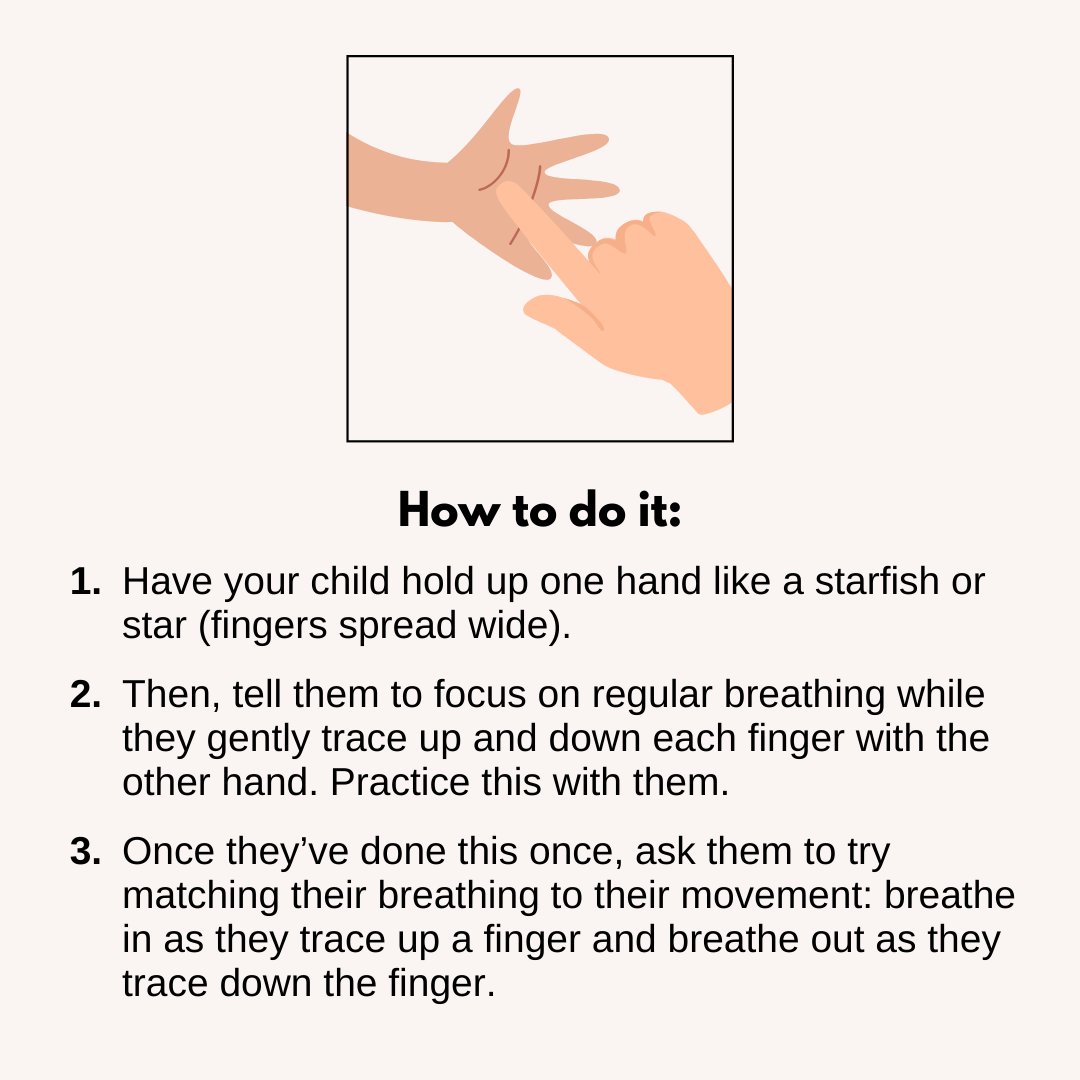 How to do it:

1. Have your child hold up one hand like a starfish or star (fingers spread wide).

2. Then, tell them to focus on regular breathing while they gently trace up and down each finger with the other hand. Practice this with them.

3. Once they've done this once, ask them to try matching their breathing to their movement: breathe in as they trace up a finger and breathe out as they trace down the finger.